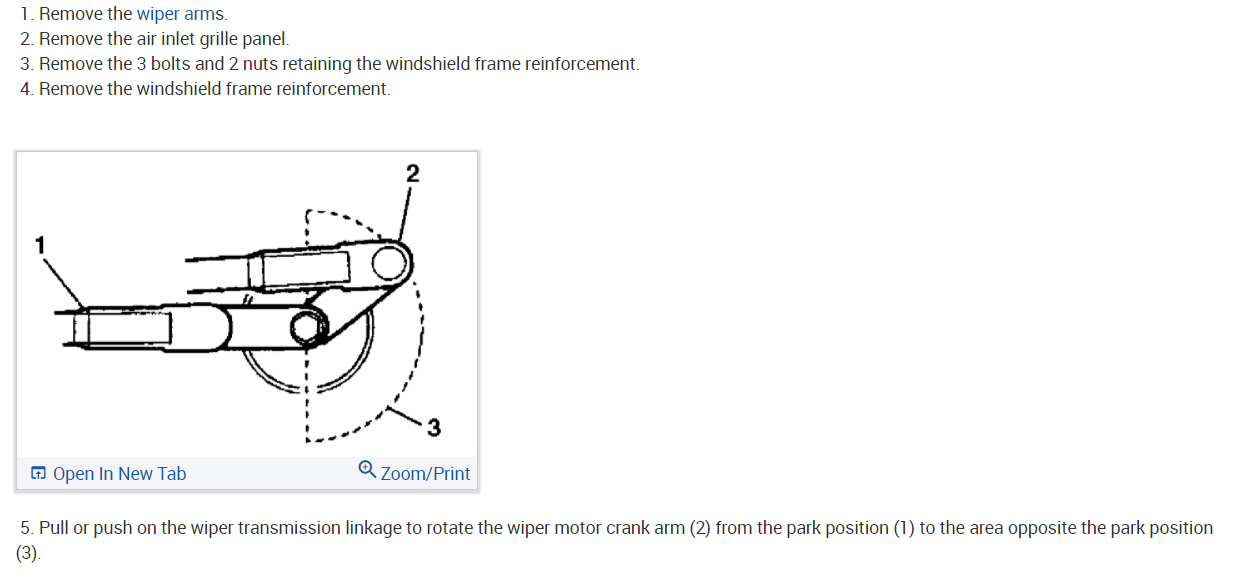 1. Remove the wiper arms.
2. Remove the air inlet grille panel.
3. Remove the 3 bolts and 2 nuts retaining the windshield frame reinforcement.
4. Remove the windshield frame reinforcement.

2

1

3

Open In New Tab

Zoom/Print

5. Pull or push on the wiper transmission linkage to rotate the wiper motor crank arm (2) from the park position (1) to the area opposite the park position (3).