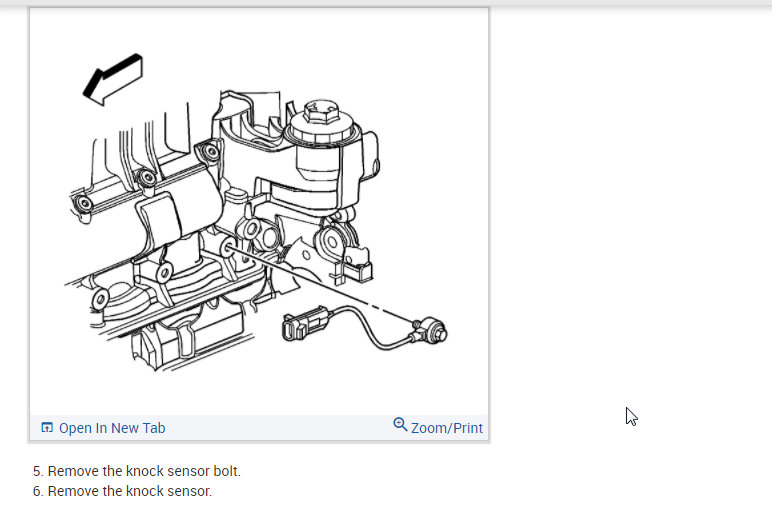 Open In New Tab

Zoom/Print

5. Remove the knock sensor bolt.
6. Remove the knock sensor.