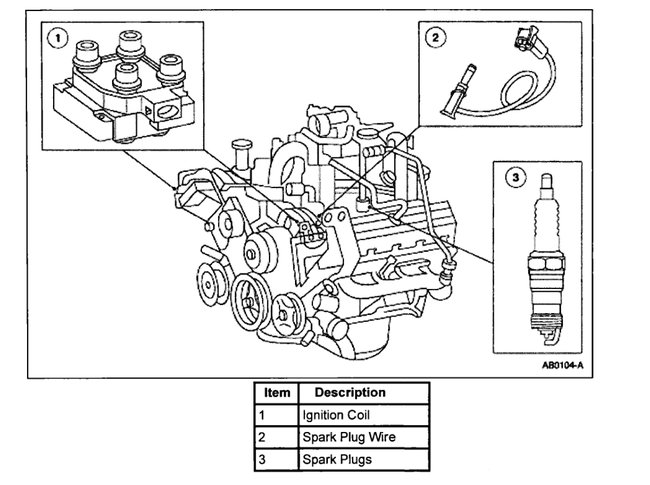 1

2

3

AB0104-A

| Item | Description |
|---|---|
| 1 | Ignition Coil |
| 2 | Spark Plug Wire |
| 3 | Spark Plugs |