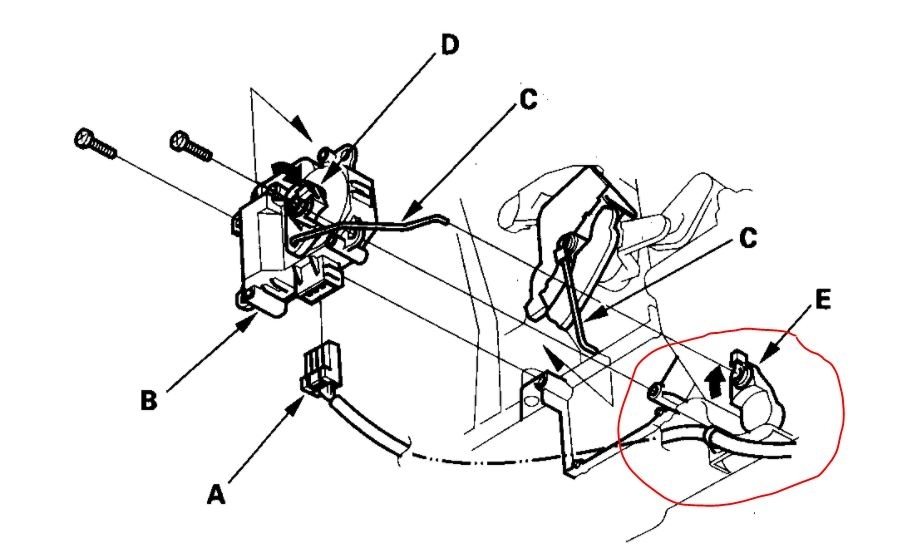 D
C
C
E
B
A