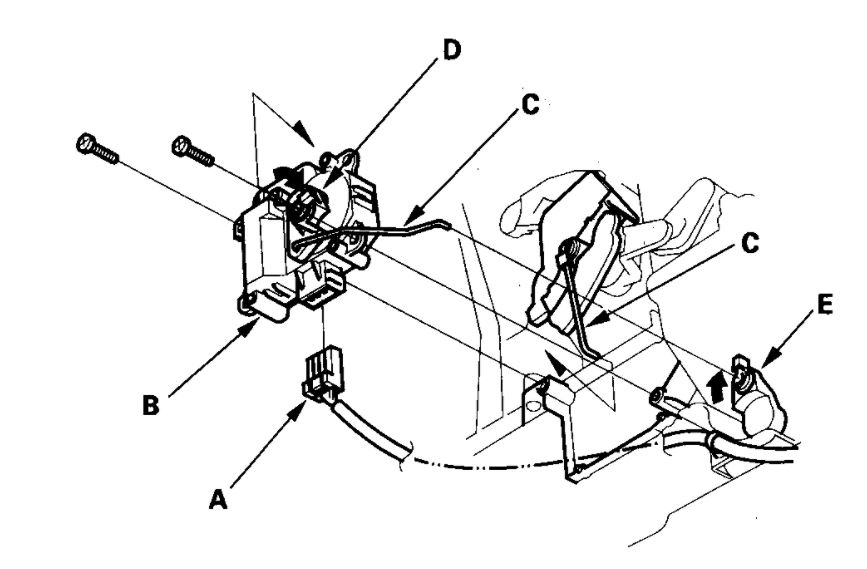 D
C
C
E
B
A