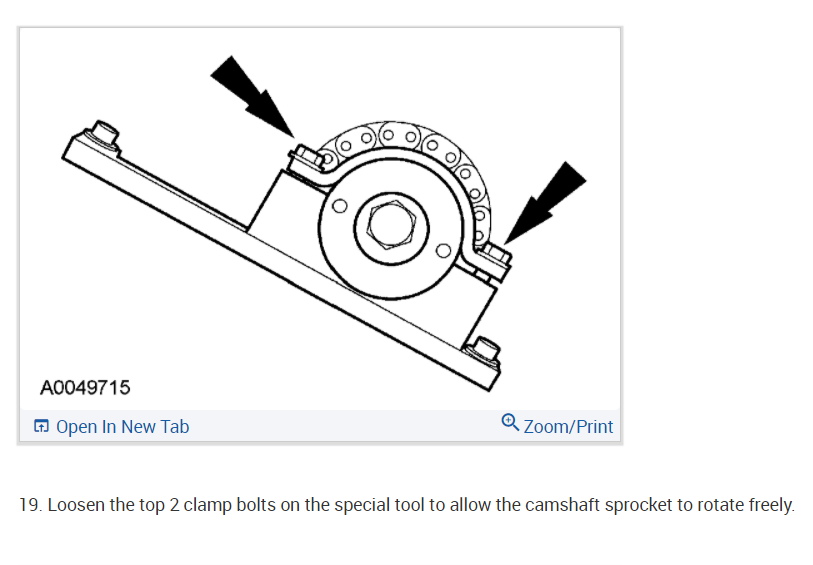 A0049715

Open In New Tab

Zoom/Print

19. Loosen the top 2 clamp bolts on the special tool to allow the camshaft sprocket to rotate freely.