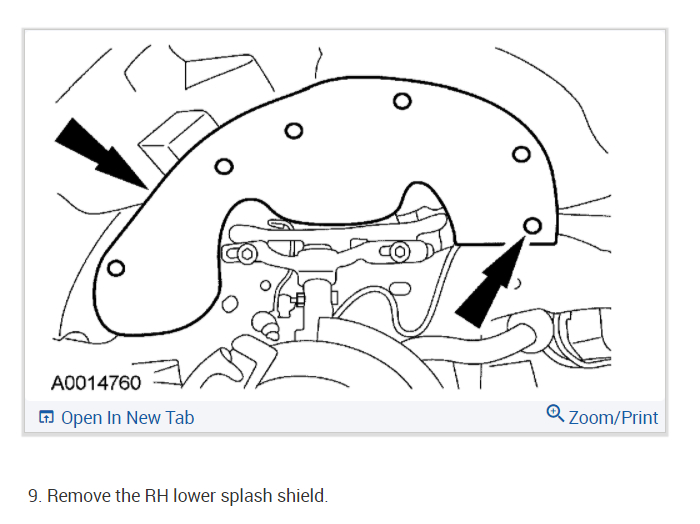 A0014760

Open In New Tab

Zoom/Print

9. Remove the RH lower splash shield.