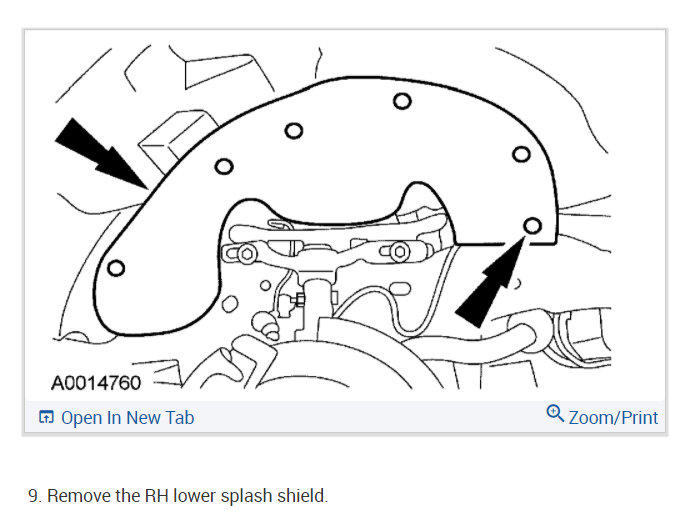 A0014760

Open In New Tab

Zoom/Print

9. Remove the RH lower splash shield.