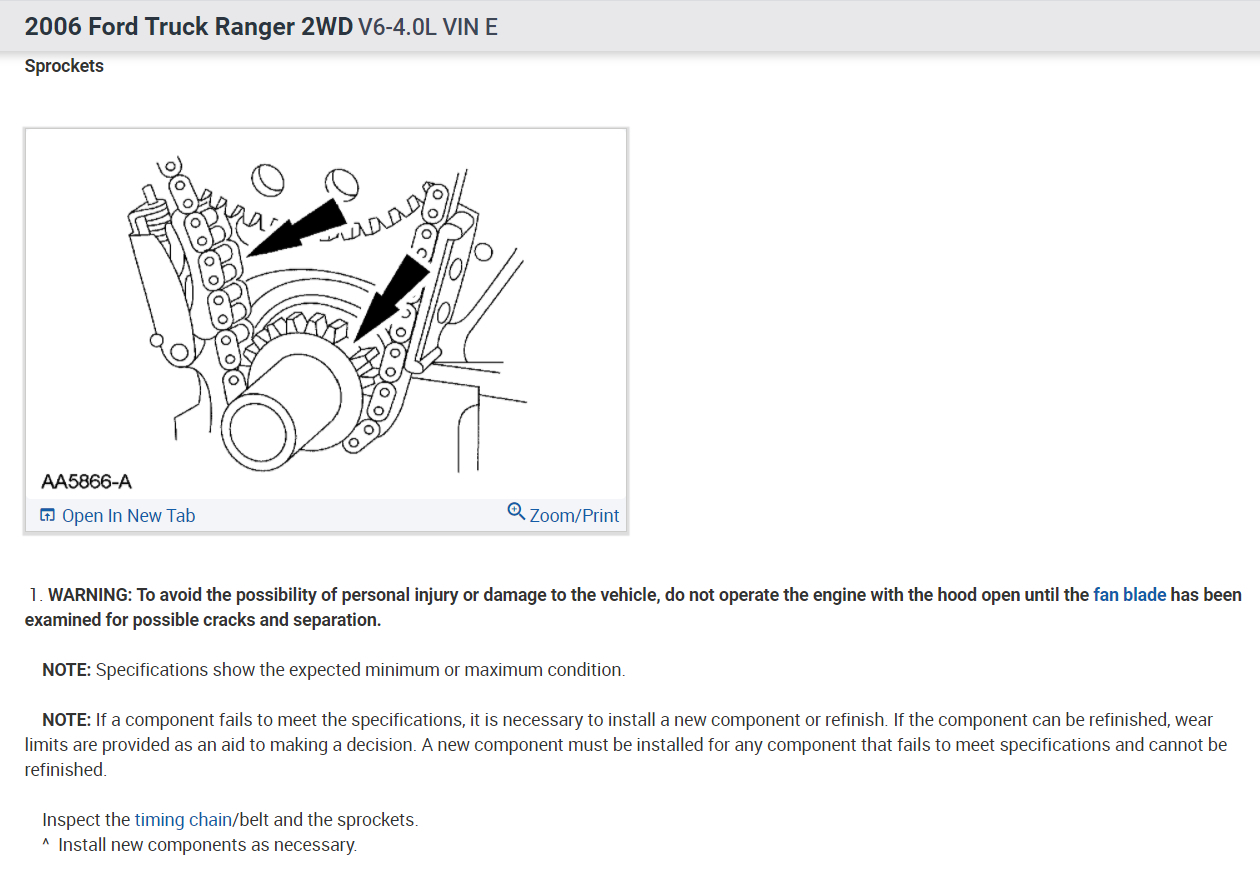 2006 Ford Truck Ranger 2WD V6-4.0L VIN E

Sprockets

AA5866-A

Open In New Tab

Zoom/Print

1. WARNING: To avoid the possibility of personal injury or damage to the vehicle, do not operate the engine with the hood open until the fan blade has been examined for possible cracks and separation.

NOTE: Specifications show the expected minimum or maximum condition.

NOTE: If a component fails to meet the specifications, it is necessary to install a new component or refinish. If the component can be refinished, wear limits are provided as an aid to making a decision. A new component must be installed for any component that fails to meet specifications and cannot be refinished.

Inspect the timing chain/belt and the sprockets.
^ Install new components as necessary.