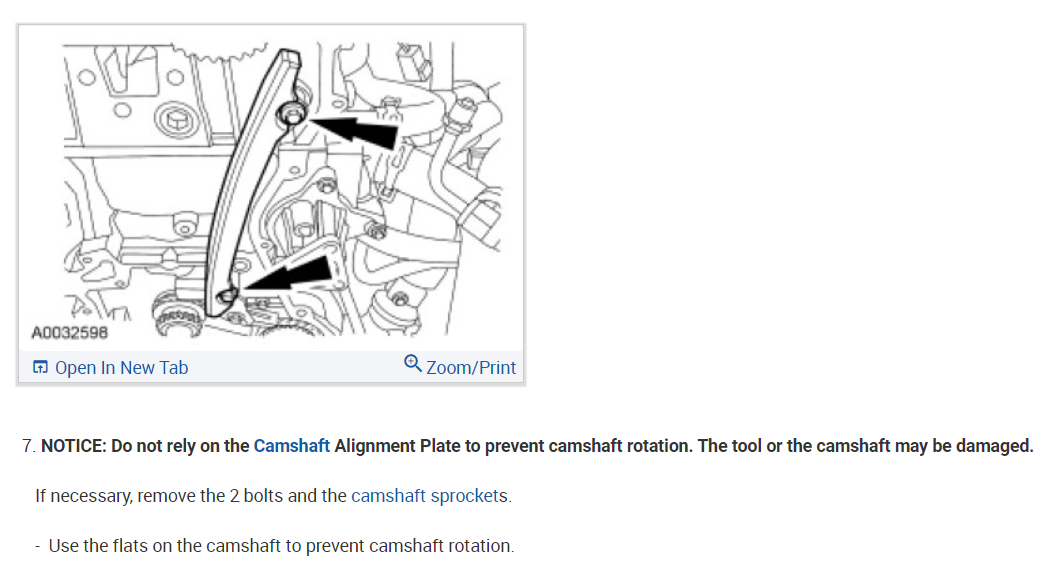 A0032598

Open In New Tab

Zoom/Print

7. NOTICE: Do not rely on the Camshaft Alignment Plate to prevent camshaft rotation. The tool or the camshaft may be damaged.

If necessary, remove the 2 bolts and the camshaft sprockets.

- Use the flats on the camshaft to prevent camshaft rotation.