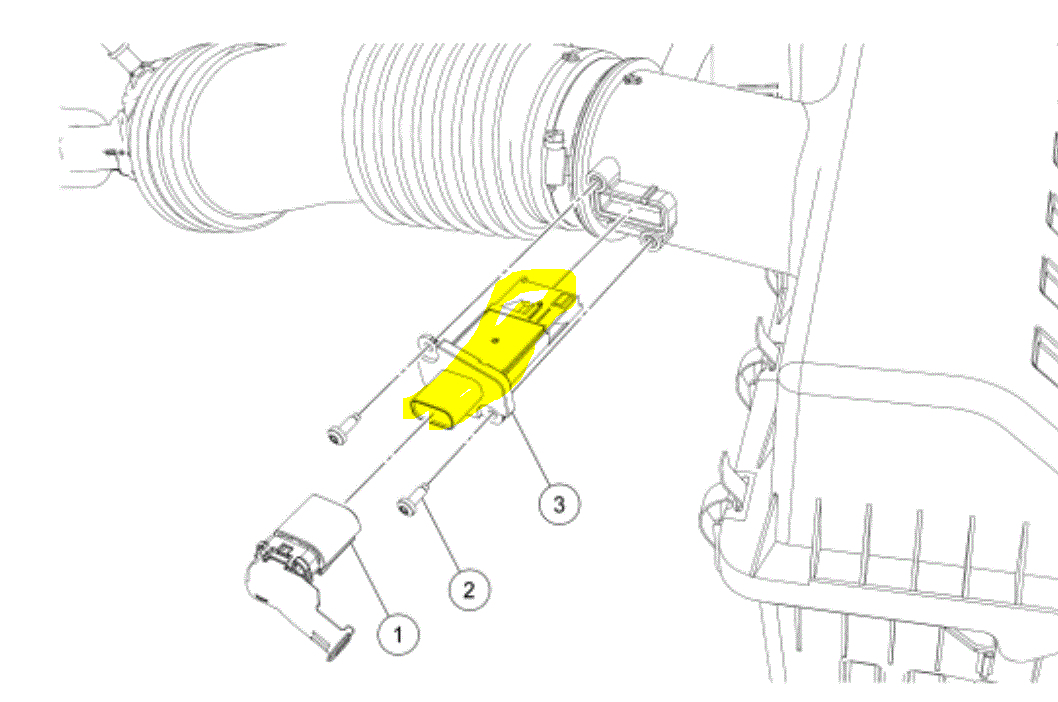 3
2
1