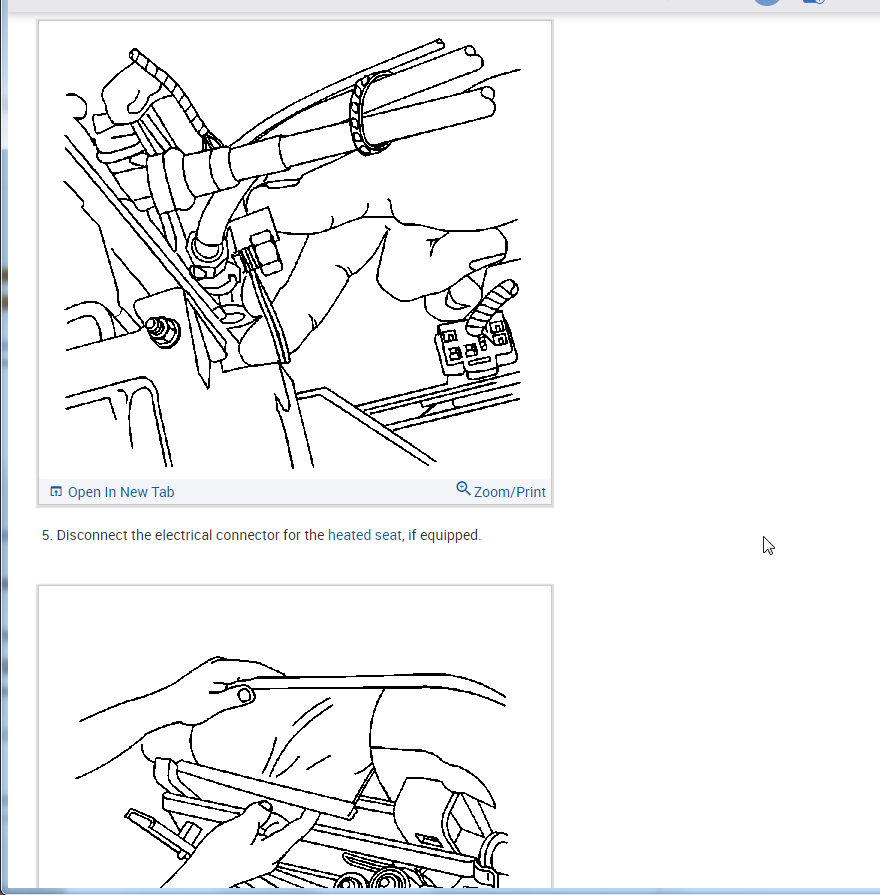 Open In New Tab

Zoom/Print

5. Disconnect the electrical connector for the heated seat, if equipped.