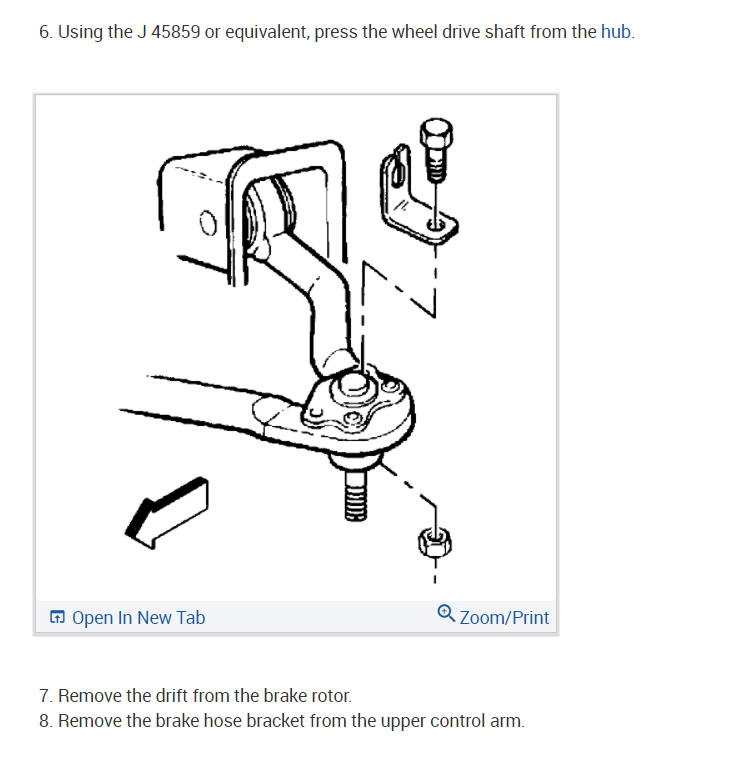 6. Using the J 45859 or equivalent, press the wheel drive shaft from the hub.

Open In New Tab

Zoom/Print

7. Remove the drift from the brake rotor.
8. Remove the brake hose bracket from the upper control arm.