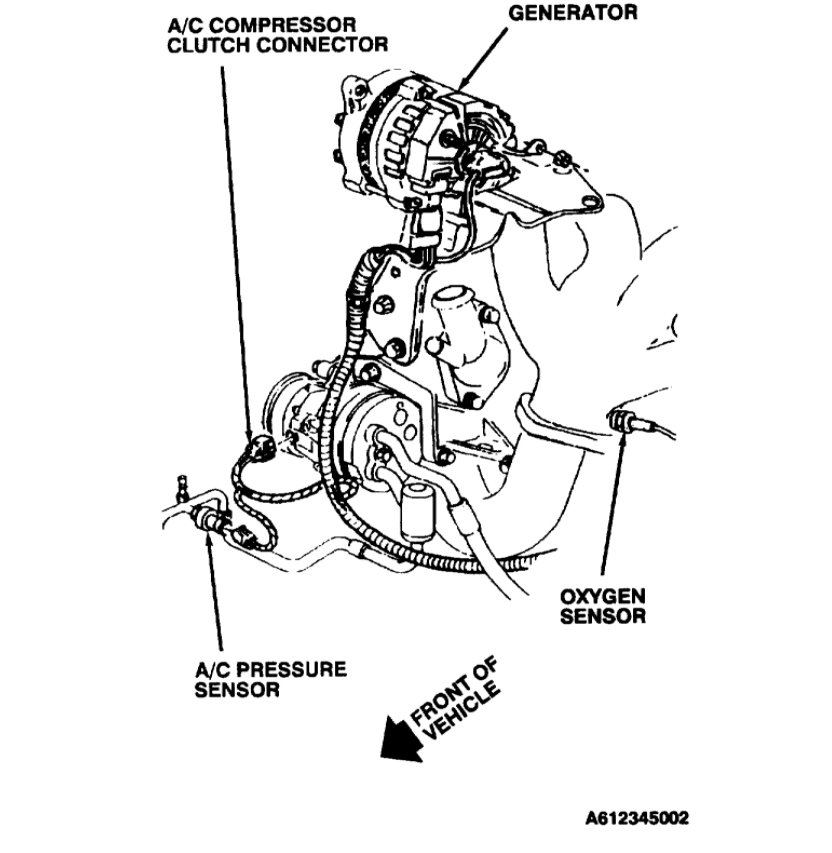 A/C COMPRESSOR CLUTCH CONNECTOR

GENERATOR

OXYGEN SENSOR

A/C PRESSURE SENSOR

FRONT OF VEHICLE

A612345002