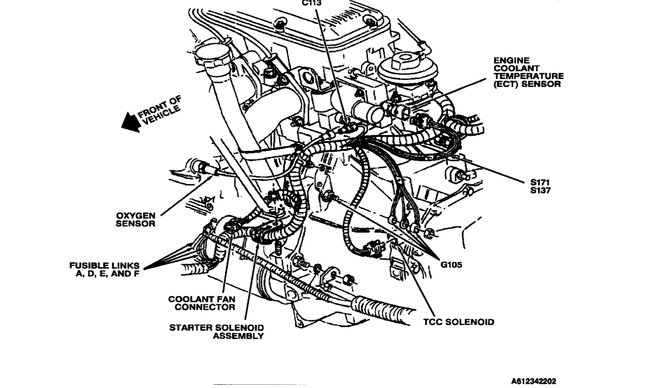 C113

ENGINE COOLANT TEMPERATURE (ECT) SENSOR

FRONT OF VEHICLE

S171
S137

OXYGEN SENSOR

FUSIBLE LINKS A, D, E, AND F

G105

COOLANT FAN CONNECTOR

STARTER SOLENOID ASSEMBLY

TCC SOLENOID

A812342202