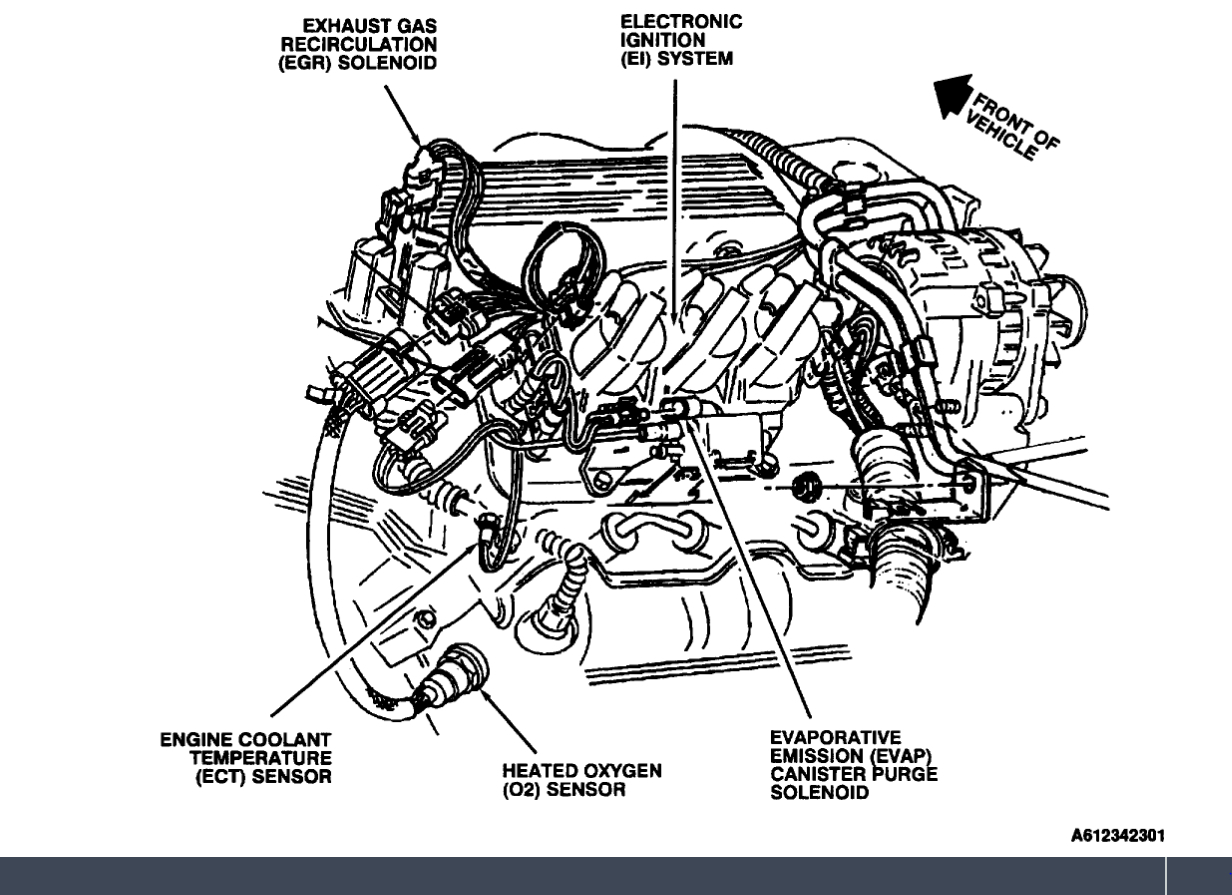 EXHAUST GAS RECIRCULATION (EGR) SOLENOID

ELECTRONIC IGNITION (EI) SYSTEM

FRONT OF VEHICLE

ENGINE COOLANT TEMPERATURE (ECT) SENSOR

HEATED OXYGEN (O2) SENSOR

EVAPORATIVE EMISSION (EVAP) CANISTER PURGE SOLENOID

A612342301