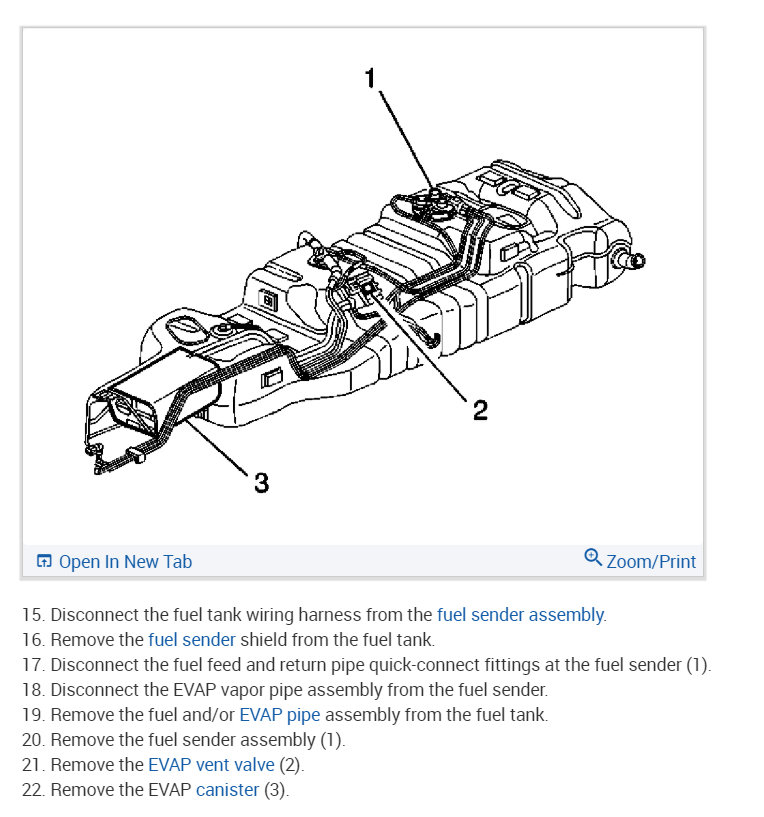 1

2

3

Open In New Tab

Zoom/Print

15. Disconnect the fuel tank wiring harness from the fuel sender assembly.
16. Remove the fuel sender shield from the fuel tank.
17. Disconnect the fuel feed and return pipe quick-connect fittings at the fuel sender (1).
18. Disconnect the EVAP vapor pipe assembly from the fuel sender.
19. Remove the fuel and/or EVAP pipe assembly from the fuel tank.
20. Remove the fuel sender assembly (1).
21. Remove the EVAP vent valve (2).
22. Remove the EVAP canister (3).