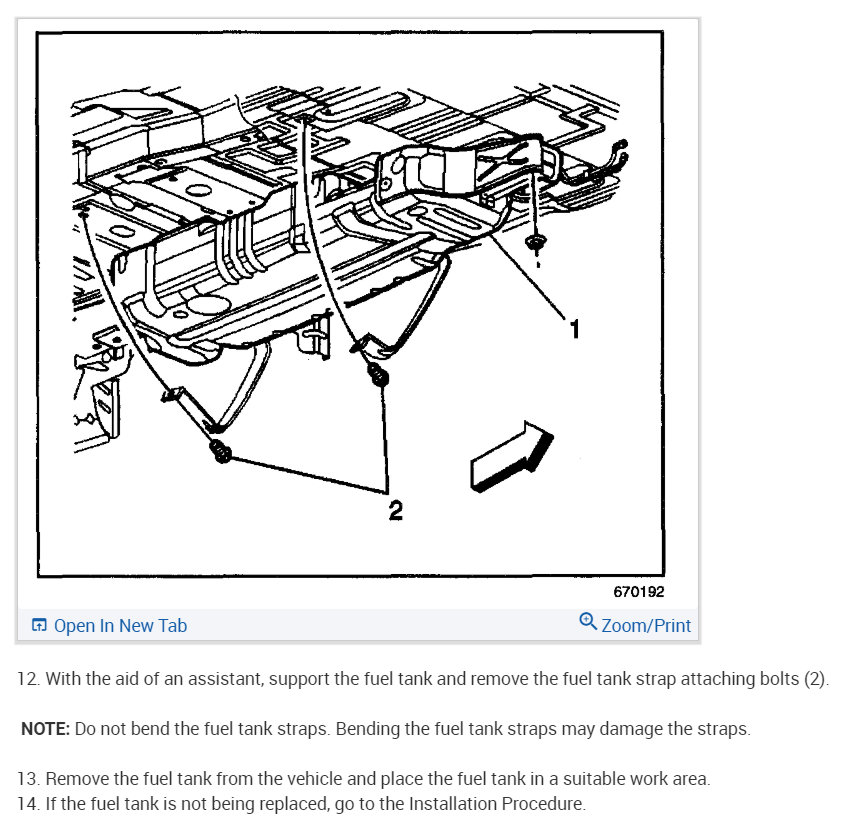 1

2

670192

Open In New Tab

Zoom/Print

12. With the aid of an assistant, support the fuel tank and remove the fuel tank strap attaching bolts (2).

NOTE: Do not bend the fuel tank straps. Bending the fuel tank straps may damage the straps.

13. Remove the fuel tank from the vehicle and place the fuel tank in a suitable work area.
14. If the fuel tank is not being replaced, go to the Installation Procedure.