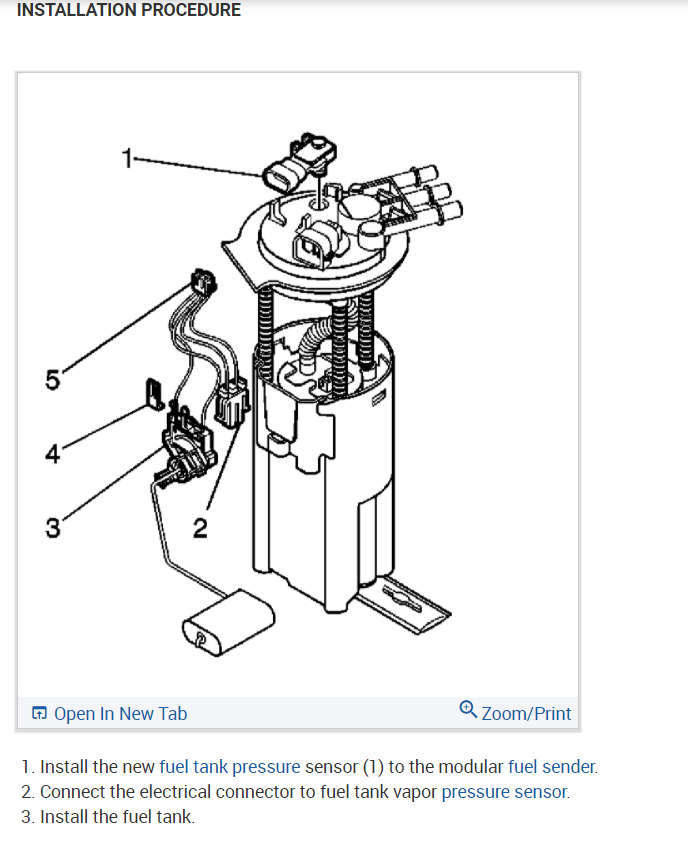 INSTALLATION PROCEDURE

1
5
4
3
2

Open In New Tab
Zoom/Print

1. Install the new fuel tank pressure sensor (1) to the modular fuel sender.
2. Connect the electrical connector to fuel tank vapor pressure sensor.
3. Install the fuel tank.