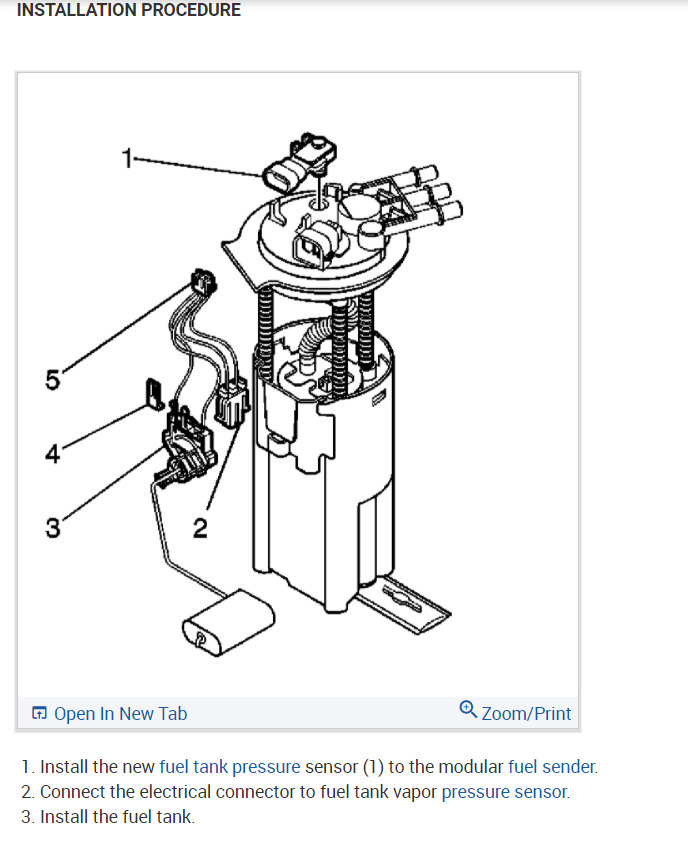 INSTALLATION PROCEDURE

1

5

4

3

2

Open In New Tab

Zoom/Print

1. Install the new fuel tank pressure sensor (1) to the modular fuel sender.
2. Connect the electrical connector to fuel tank vapor pressure sensor.
3. Install the fuel tank.