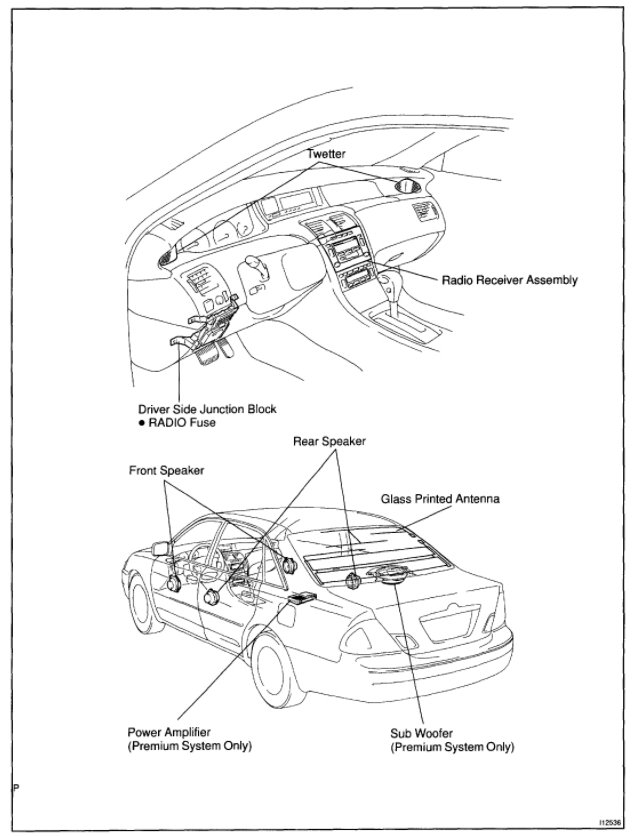 Twetter

Radio Receiver Assembly

Driver Side Junction Block
● RADIO Fuse

Rear Speaker

Front Speaker

Glass Printed Antenna

Power Amplifier
(Premium System Only)

Sub Woofer
(Premium System Only)

P

I12536