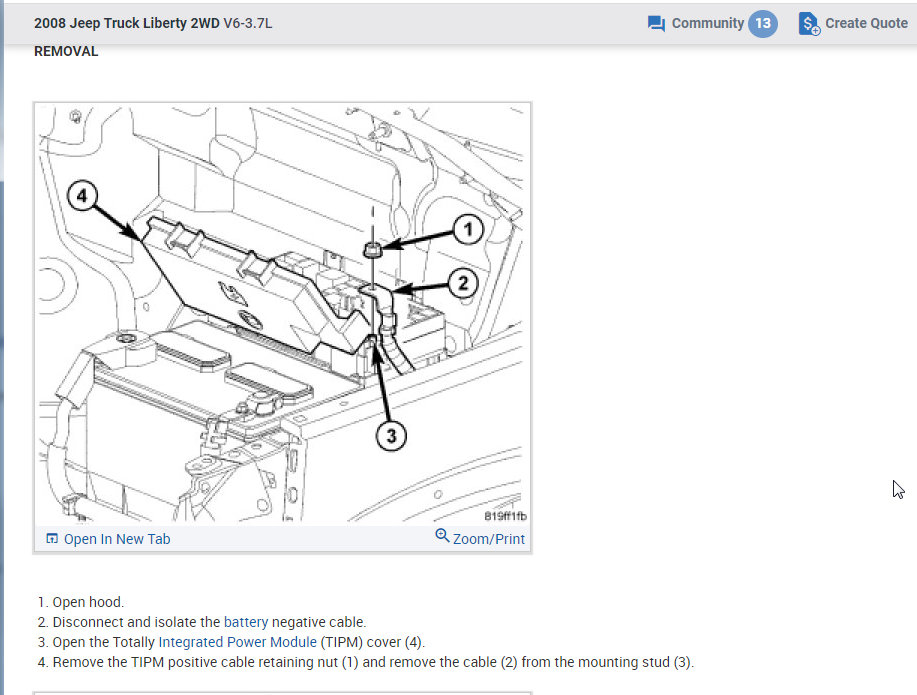 2008 Jeep Truck Liberty 2WD V6-3.7L

Community 13 Create Quote

REMOVAL

4

1

2

3

819ff1fb

Open In New Tab

Zoom/Print

1. Open hood.
2. Disconnect and isolate the battery negative cable.
3. Open the Totally Integrated Power Module (TIPM) cover (4).
4. Remove the TIPM positive cable retaining nut (1) and remove the cable (2) from the mounting stud (3).