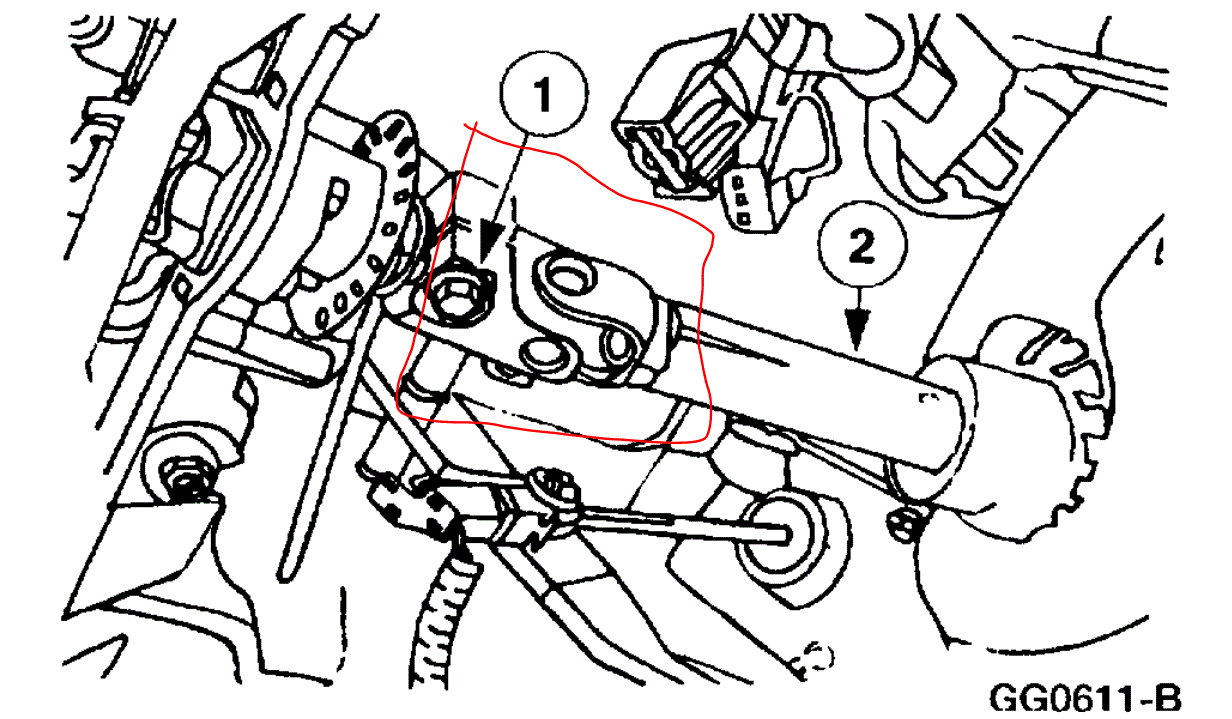 1

2

GG0611-B