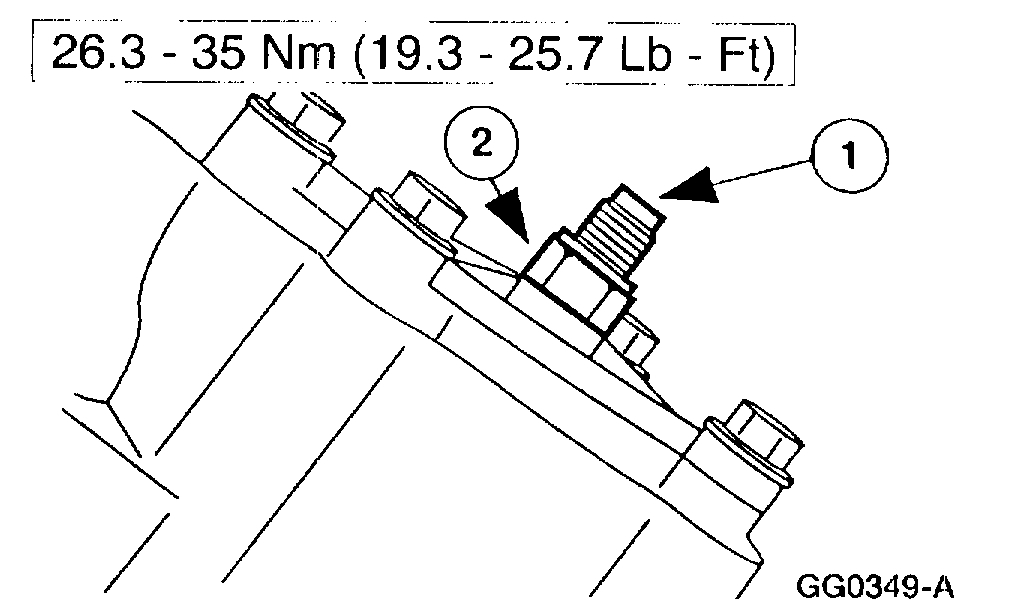 26.3 - 35 Nm (19.3 - 25.7 Lb - Ft)

2

1

GG0349-A