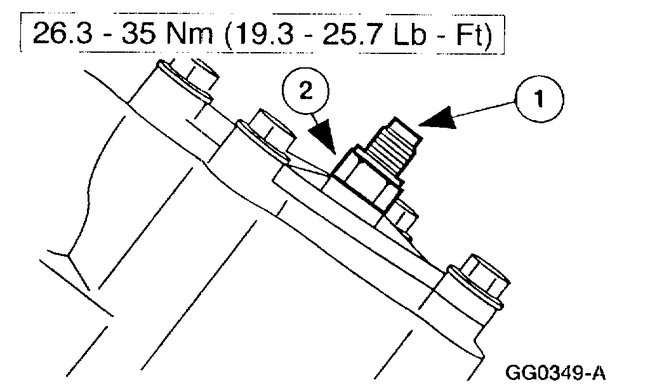 26.3 - 35 Nm (19.3 - 25.7 Lb - Ft)

2

1

GG0349-A