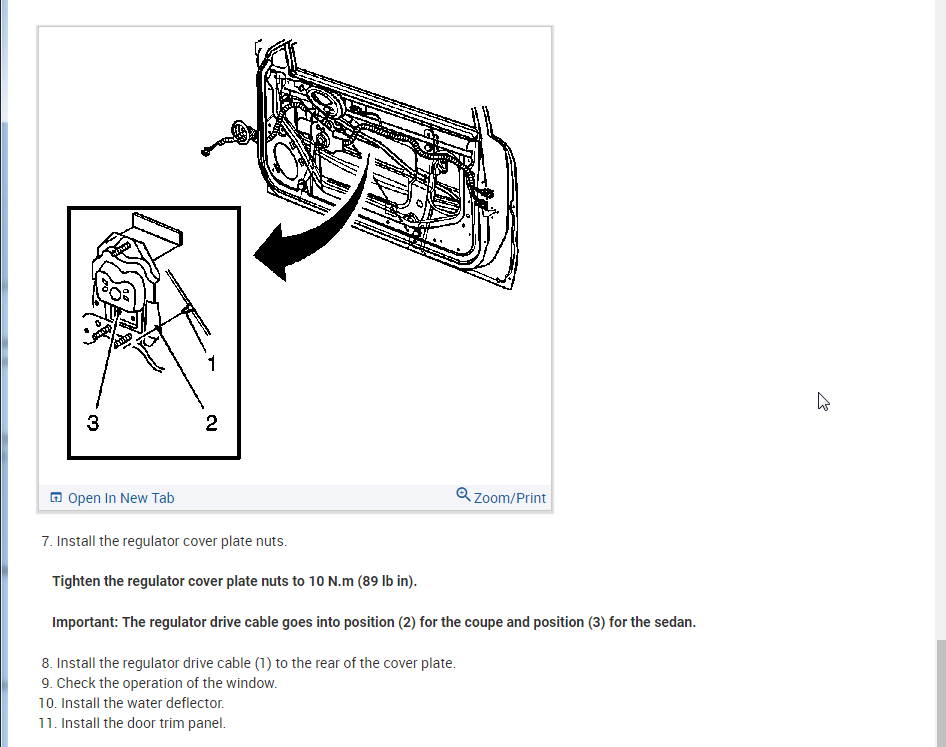 1

3

2

Open In New Tab

Zoom/Print

7. Install the regulator cover plate nuts.

Tighten the regulator cover plate nuts to 10 N.m (89 lb in).

Important: The regulator drive cable goes into position (2) for the coupe and position (3) for the sedan.

8. Install the regulator drive cable (1) to the rear of the cover plate.
9. Check the operation of the window.
10. Install the water deflector.
11. Install the door trim panel.