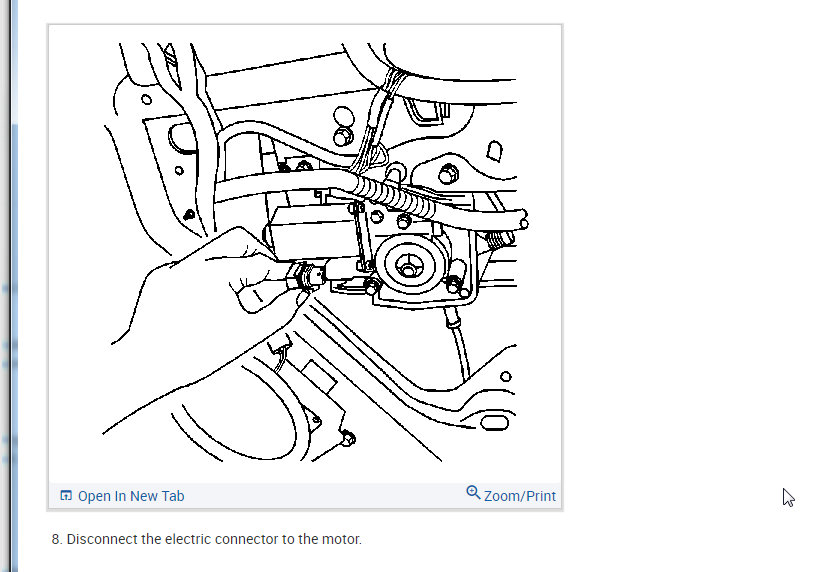 Open In New Tab

Zoom/Print

8. Disconnect the electric connector to the motor.