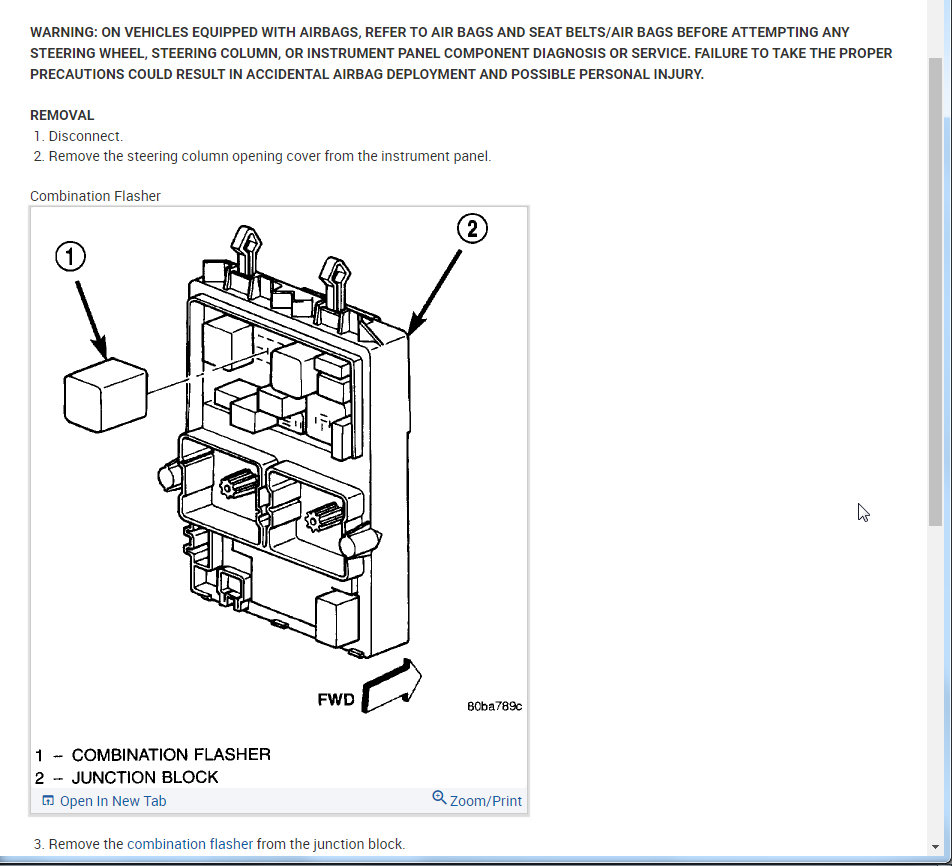 WARNING: ON VEHICLES EQUIPPED WITH AIRBAGS, REFER TO AIR BAGS AND SEAT BELTS/AIR BAGS BEFORE ATTEMPTING ANY STEERING WHEEL, STEERING COLUMN, OR INSTRUMENT PANEL COMPONENT DIAGNOSIS OR SERVICE. FAILURE TO TAKE THE PROPER PRECAUTIONS COULD RESULT IN ACCIDENTAL AIRBAG DEPLOYMENT AND POSSIBLE PERSONAL INJURY.

REMOVAL
1. Disconnect.
2. Remove the steering column opening cover from the instrument panel.

Combination Flasher

1
2
FWD
80ba789c

1 – COMBINATION FLASHER
2 – JUNCTION BLOCK

Open In New Tab
Zoom/Print

3. Remove the combination flasher from the junction block.