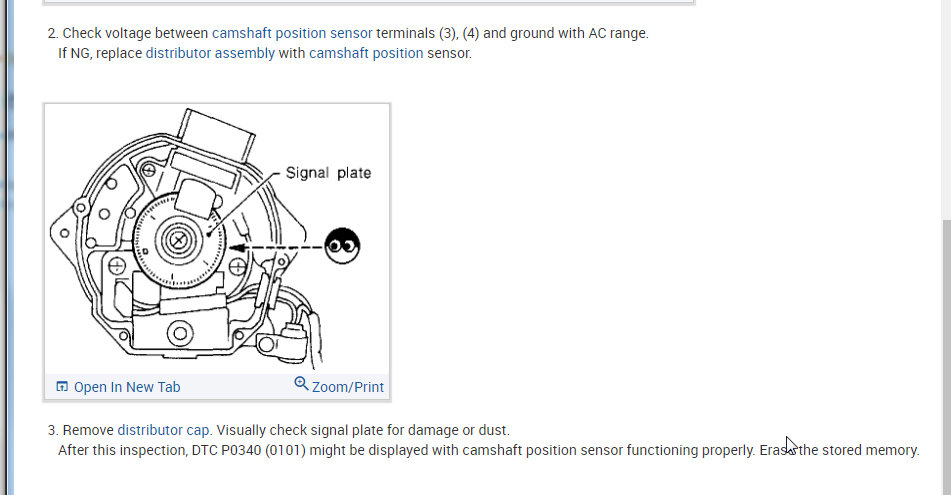 2. Check voltage between camshaft position sensor terminals (3), (4) and ground with AC range.
If NG, replace distributor assembly with camshaft position sensor.

Signal plate

Open In New Tab

Zoom/Print

3. Remove distributor cap. Visually check signal plate for damage or dust.
After this inspection, DTC P0340 (0101) might be displayed with camshaft position sensor functioning properly. Erase the stored memory.