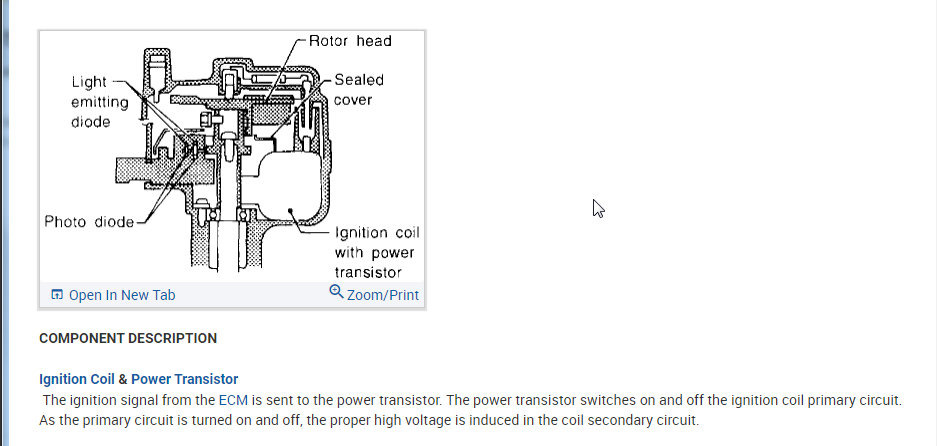 Rotor head
Light emitting diode
Sealed cover
Photo diode
Ignition coil with power transistor
Open In New Tab
Zoom/Print

COMPONENT DESCRIPTION

Ignition Coil & Power Transistor
The ignition signal from the ECM is sent to the power transistor. The power transistor switches on and off the ignition coil primary circuit. As the primary circuit is turned on and off, the proper high voltage is induced in the coil secondary circuit.