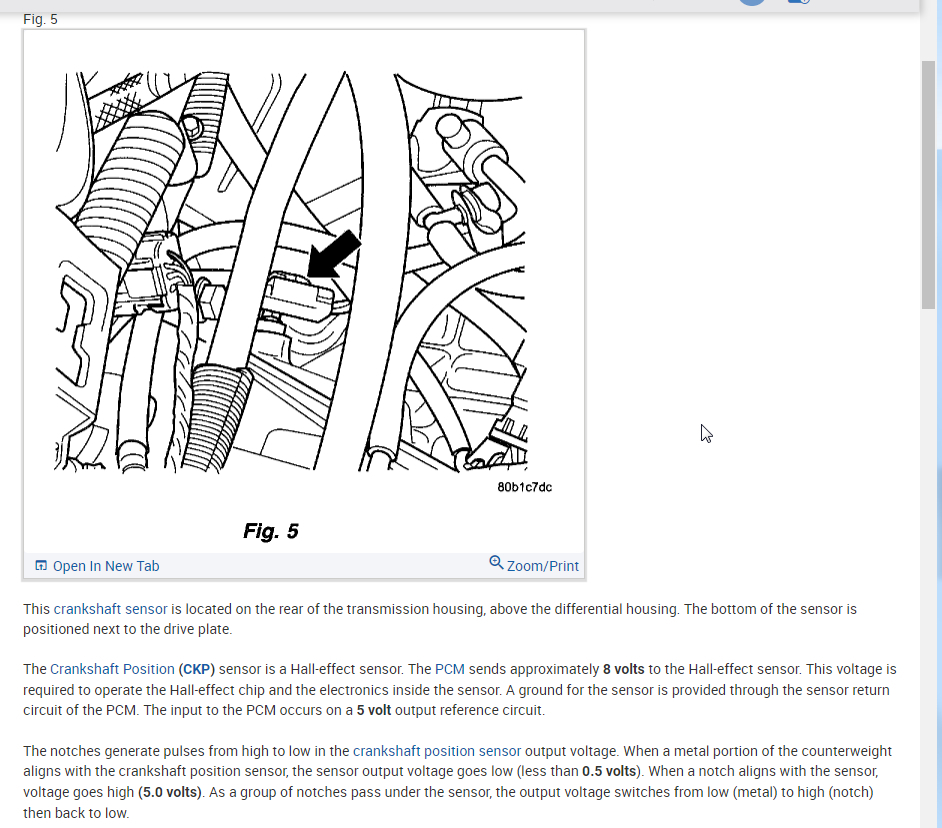 Fig. 5

80b1c7dc

Fig. 5

Open In New Tab

Zoom/Print

This crankshaft sensor is located on the rear of the transmission housing, above the differential housing. The bottom of the sensor is positioned next to the drive plate.

The Crankshaft Position (CKP) sensor is a Hall-effect sensor. The PCM sends approximately 8 volts to the Hall-effect sensor. This voltage is required to operate the Hall-effect chip and the electronics inside the sensor. A ground for the sensor is provided through the sensor return circuit of the PCM. The input to the PCM occurs on a 5 volt output reference circuit.

The notches generate pulses from high to low in the crankshaft position sensor output voltage. When a metal portion of the counterweight aligns with the crankshaft position sensor, the sensor output voltage goes low (less than 0.5 volts). When a notch aligns with the sensor, voltage goes high (5.0 volts). As a group of notches pass under the sensor, the output voltage switches from low (metal) to high (notch) then back to low.