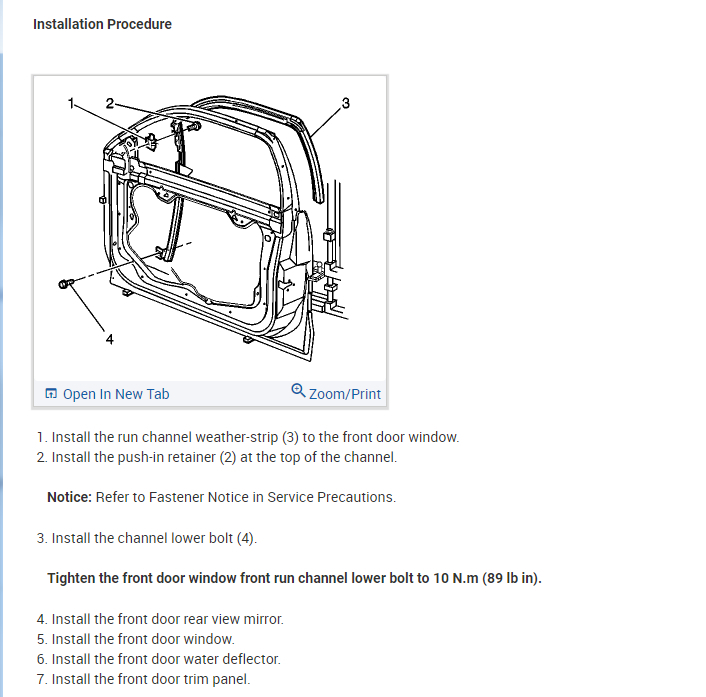 Installation Procedure

1
2
3
4

Open In New Tab
Zoom/Print

1. Install the run channel weather-strip (3) to the front door window.
2. Install the push-in retainer (2) at the top of the channel.

Notice: Refer to Fastener Notice in Service Precautions.

3. Install the channel lower bolt (4).

Tighten the front door window front run channel lower bolt to 10 N.m (89 lb in).

4. Install the front door rear view mirror.
5. Install the front door window.
6. Install the front door water deflector.
7. Install the front door trim panel.