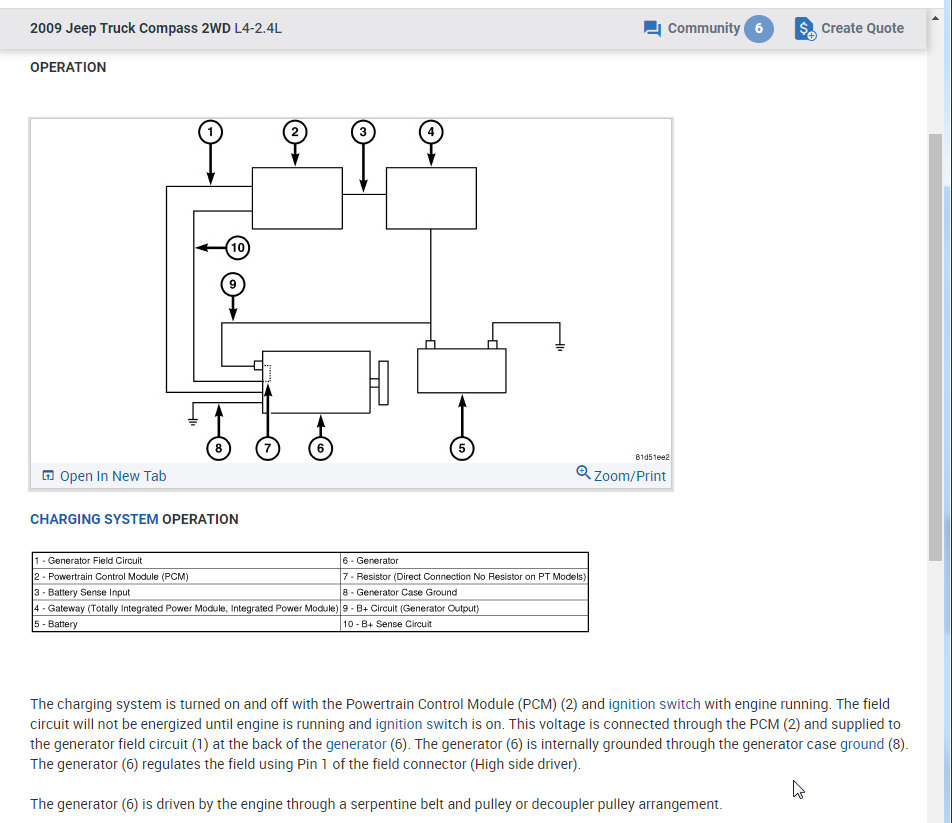 2009 Jeep Truck Compass 2WD L4-2.4L

Community 6 Create Quote

OPERATION

1 2 3 4 10 9 8 7 6 5

81d51ee2

Open In New Tab Zoom/Print

CHARGING SYSTEM OPERATION

| 1 - Generator Field Circuit | 6 - Generator |
|---|---|
| 2 - Powertrain Control Module (PCM) | 7 - Resistor (Direct Connection No Resistor on PT Models) |
| 3 - Battery Sense Input | 8 - Generator Case Ground |
| 4 - Gateway (Totally Integrated Power Module, Integrated Power Module) | 9 - B+ Circuit (Generator Output) |
| 5 - Battery | 10 - B+ Sense Circuit |

The charging system is turned on and off with the Powertrain Control Module (PCM) (2) and ignition switch with engine running. The field circuit will not be energized until engine is running and ignition switch is on. This voltage is connected through the PCM (2) and supplied to the generator field circuit (1) at the back of the generator (6). The generator (6) is internally grounded through the generator case ground (8). The generator (6) regulates the field using Pin 1 of the field connector (High side driver).

The generator (6) is driven by the engine through a serpentine belt and pulley or decoupler pulley arrangement.