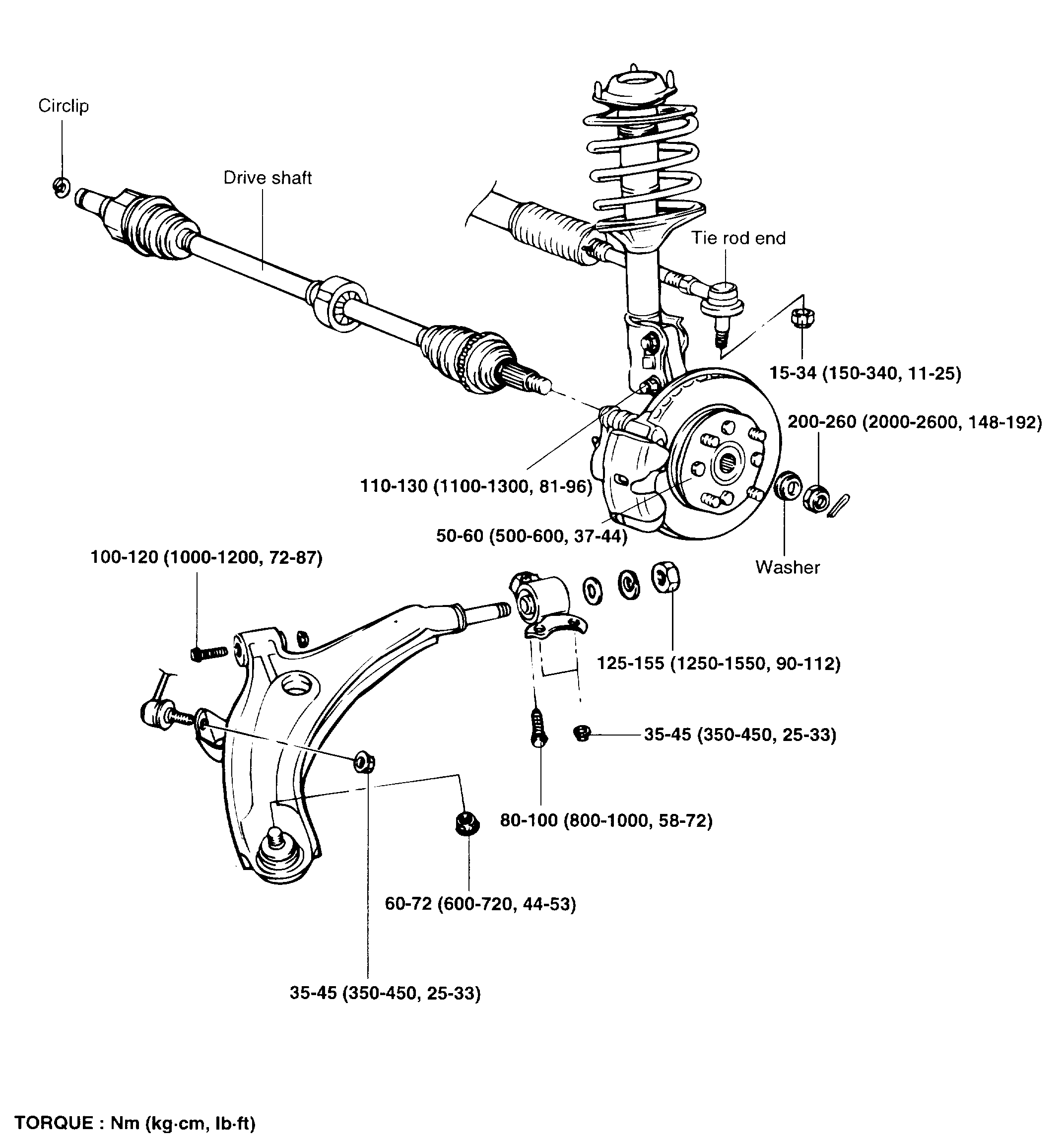 Circlip

Drive shaft

Tie rod end

15-34 (150-340, 11-25)

200-260 (2000-2600, 148-192)

110-130 (1100-1300, 81-96)

50-60 (500-600, 37-44)

Washer

100-120 (1000-1200, 72-87)

125-155 (1250-1550, 90-112)

35-45 (350-450, 25-33)

80-100 (800-1000, 58-72)

60-72 (600-720, 44-53)

35-45 (350-450, 25-33)

TORQUE : Nm (kg·cm, lb·ft)