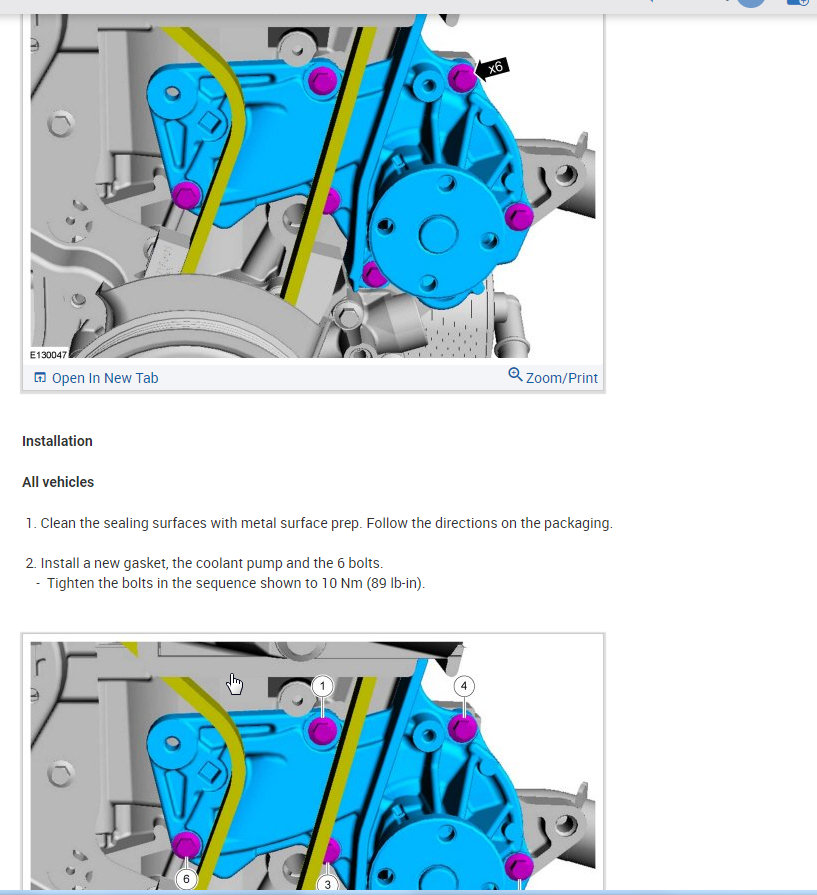 x6

E130047

Open In New Tab

Zoom/Print

Installation

All vehicles

1. Clean the sealing surfaces with metal surface prep. Follow the directions on the packaging.

2. Install a new gasket, the coolant pump and the 6 bolts.
- Tighten the bolts in the sequence shown to 10 Nm (89 lb-in).

1

4

6

3