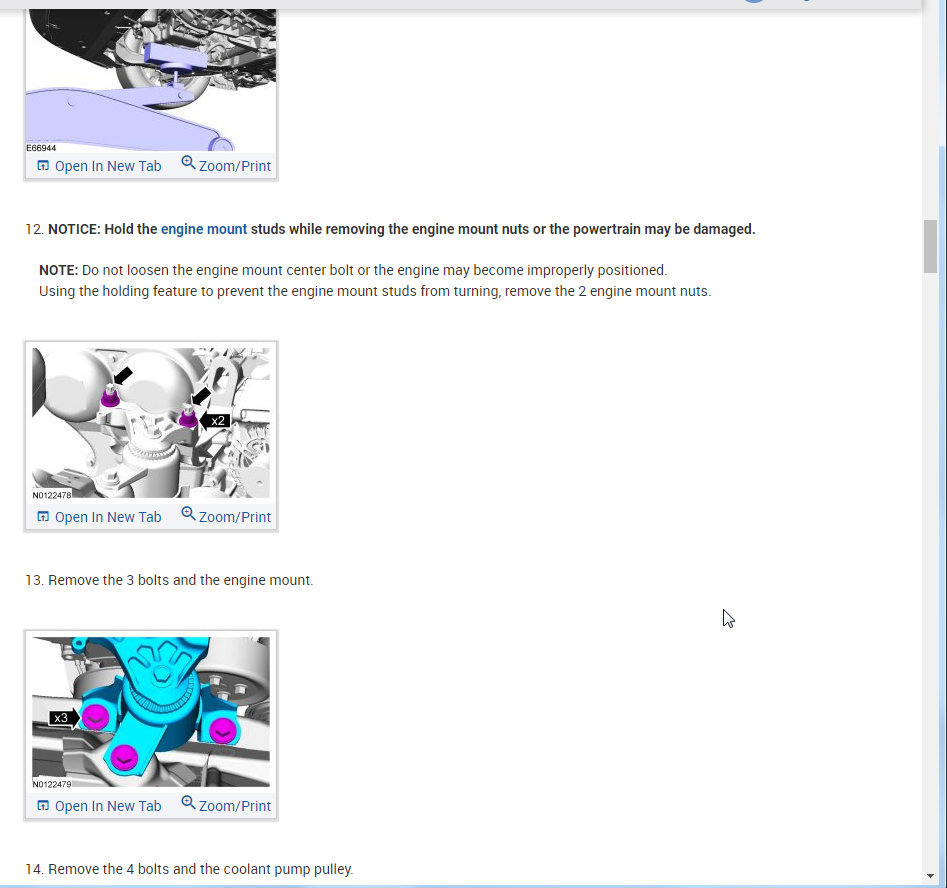 E66944
Open In New Tab Zoom/Print

12. NOTICE: Hold the engine mount studs while removing the engine mount nuts or the powertrain may be damaged.

NOTE: Do not loosen the engine mount center bolt or the engine may become improperly positioned.
Using the holding feature to prevent the engine mount studs from turning, remove the 2 engine mount nuts.

x2
N0122478
Open In New Tab Zoom/Print

13. Remove the 3 bolts and the engine mount.

x3
N0122479
Open In New Tab Zoom/Print

14. Remove the 4 bolts and the coolant pump pulley.