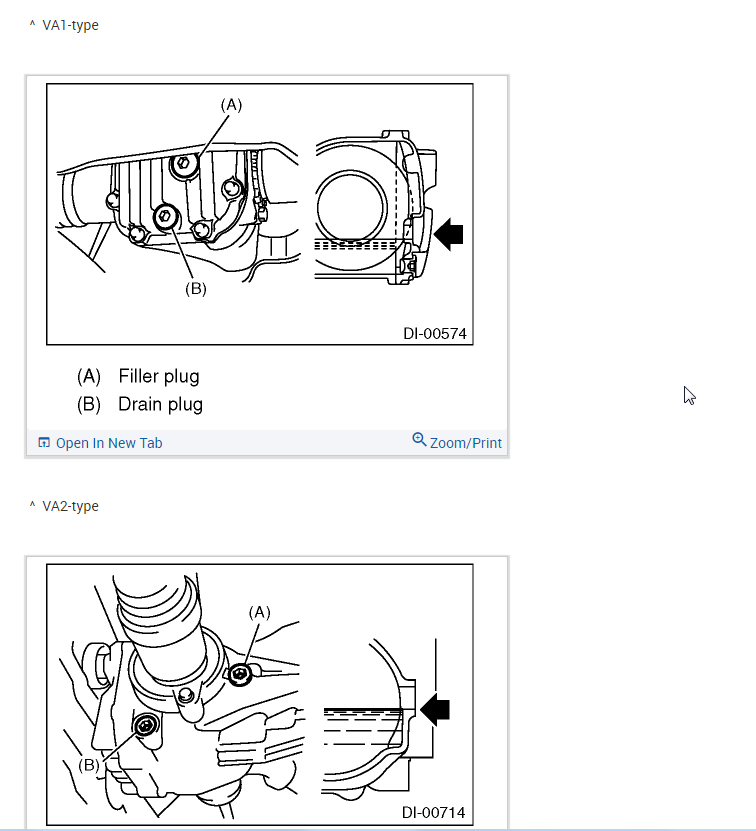 ^ VA1-type

(A)

(B)

DI-00574

(A) Filler plug
(B) Drain plug

Open In New Tab

Zoom/Print

^ VA2-type

(A)

(B)

DI-00714