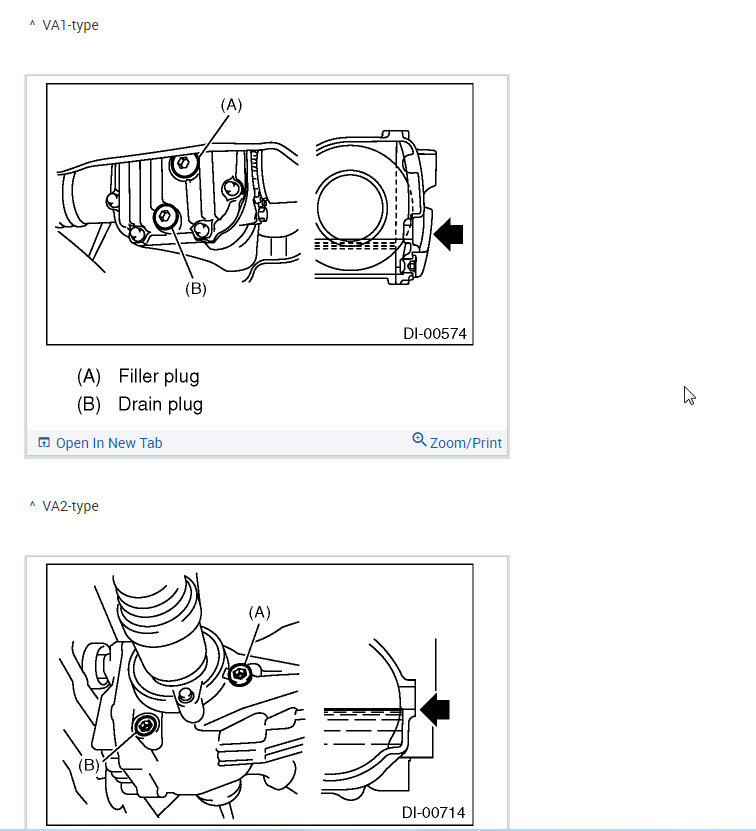 ^ VA1-type

(A)

(B)

DI-00574

(A) Filler plug
(B) Drain plug

Open In New Tab

Zoom/Print

^ VA2-type

(A)

(B)

DI-00714