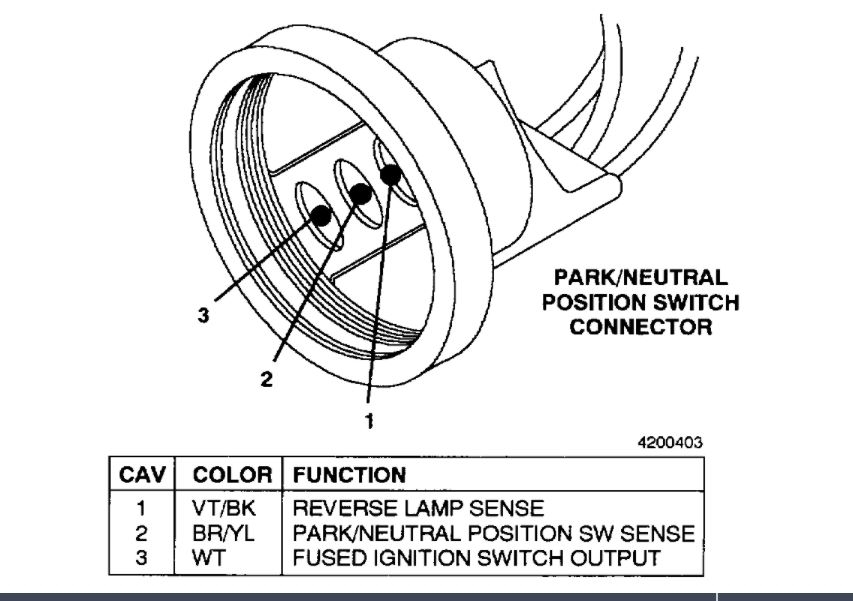 PARK/NEUTRAL POSITION SWITCH CONNECTOR

3

2

1

4200403

| CAV | COLOR | FUNCTION |
|---|---|---|
| 1 | VT/BK | REVERSE LAMP SENSE |
| 2 | BR/YL | PARK/NEUTRAL POSITION SW SENSE |
| 3 | WT | FUSED IGNITION SWITCH OUTPUT |