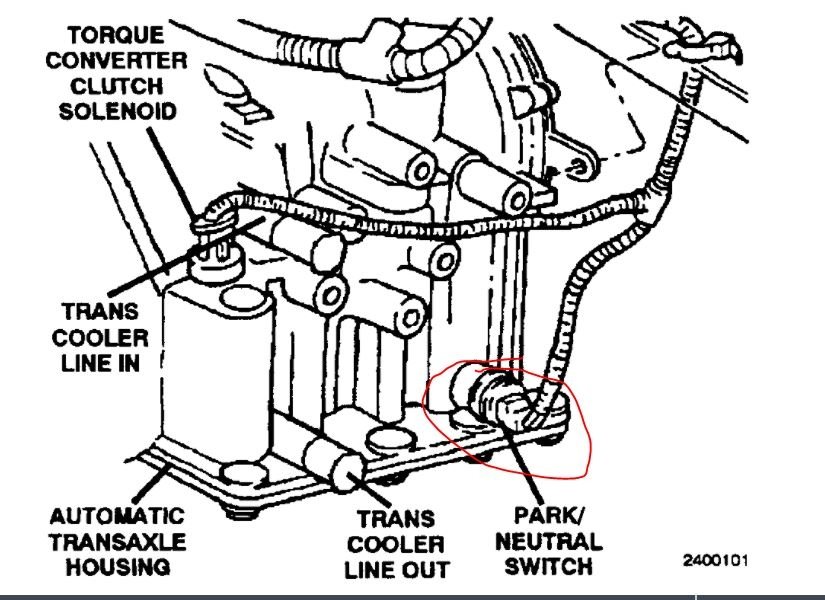 TORQUE CONVERTER CLUTCH SOLENOID

TRANS COOLER LINE IN

AUTOMATIC TRANSAXLE HOUSING

TRANS COOLER LINE OUT

PARK/ NEUTRAL SWITCH

2400101