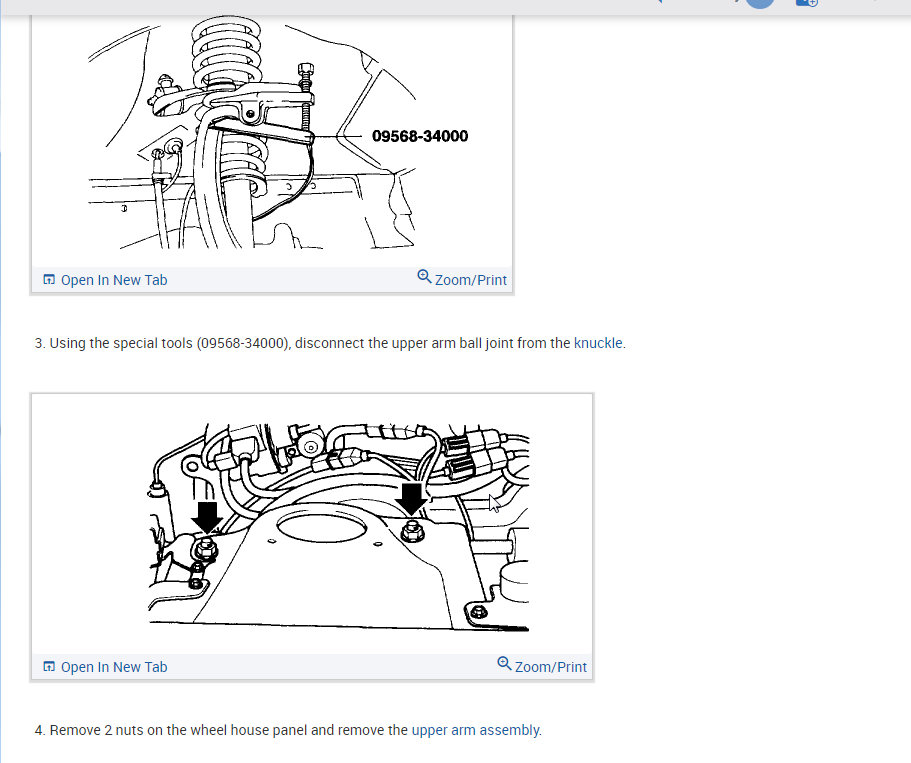 09568-34000

Open In New Tab

Zoom/Print

3. Using the special tools (09568-34000), disconnect the upper arm ball joint from the knuckle.

Open In New Tab

Zoom/Print

4. Remove 2 nuts on the wheel house panel and remove the upper arm assembly.