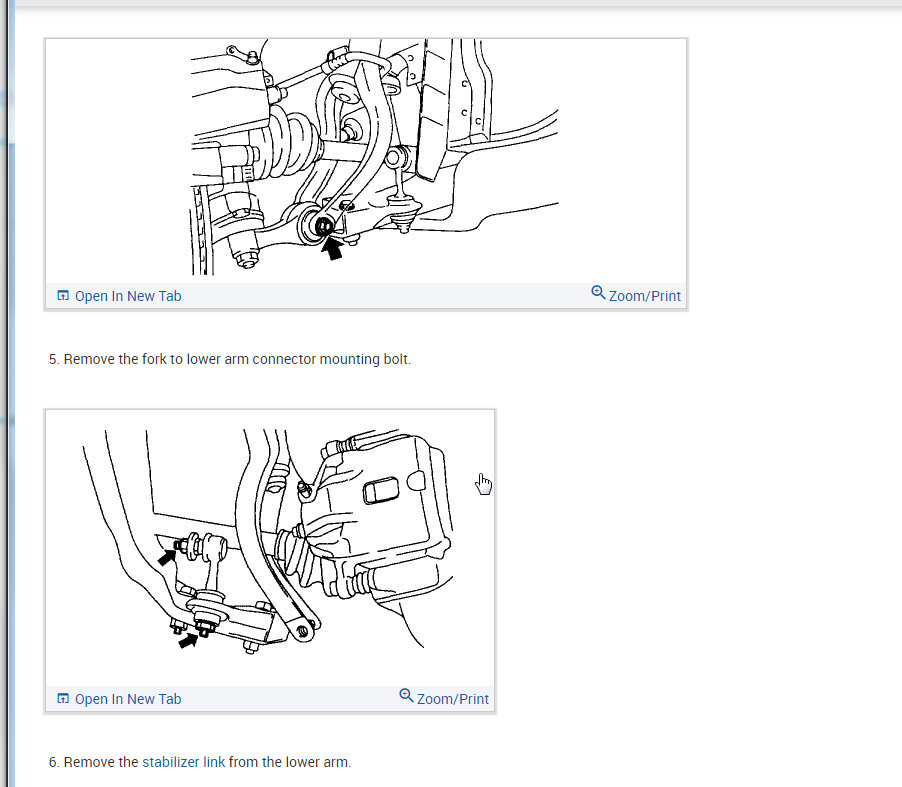 Open In New Tab

Zoom/Print

5. Remove the fork to lower arm connector mounting bolt.

Open In New Tab

Zoom/Print

6. Remove the stabilizer link from the lower arm.