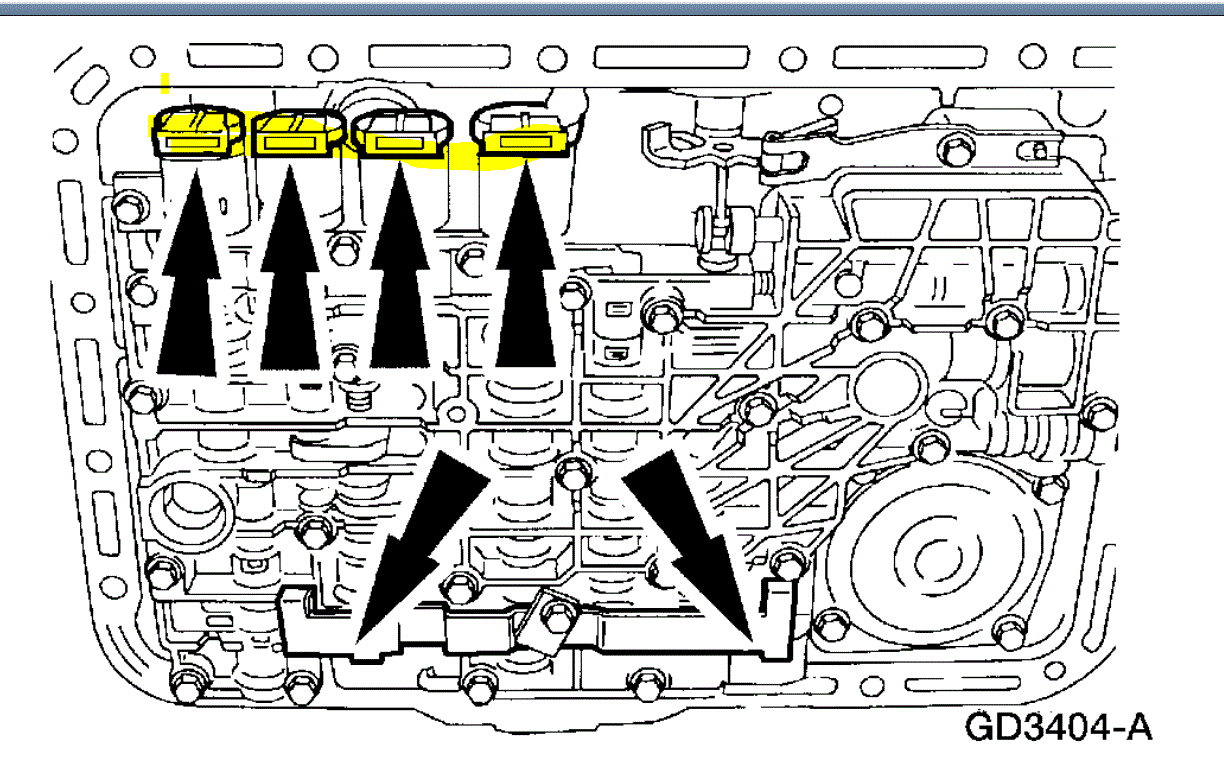 GD3404-A