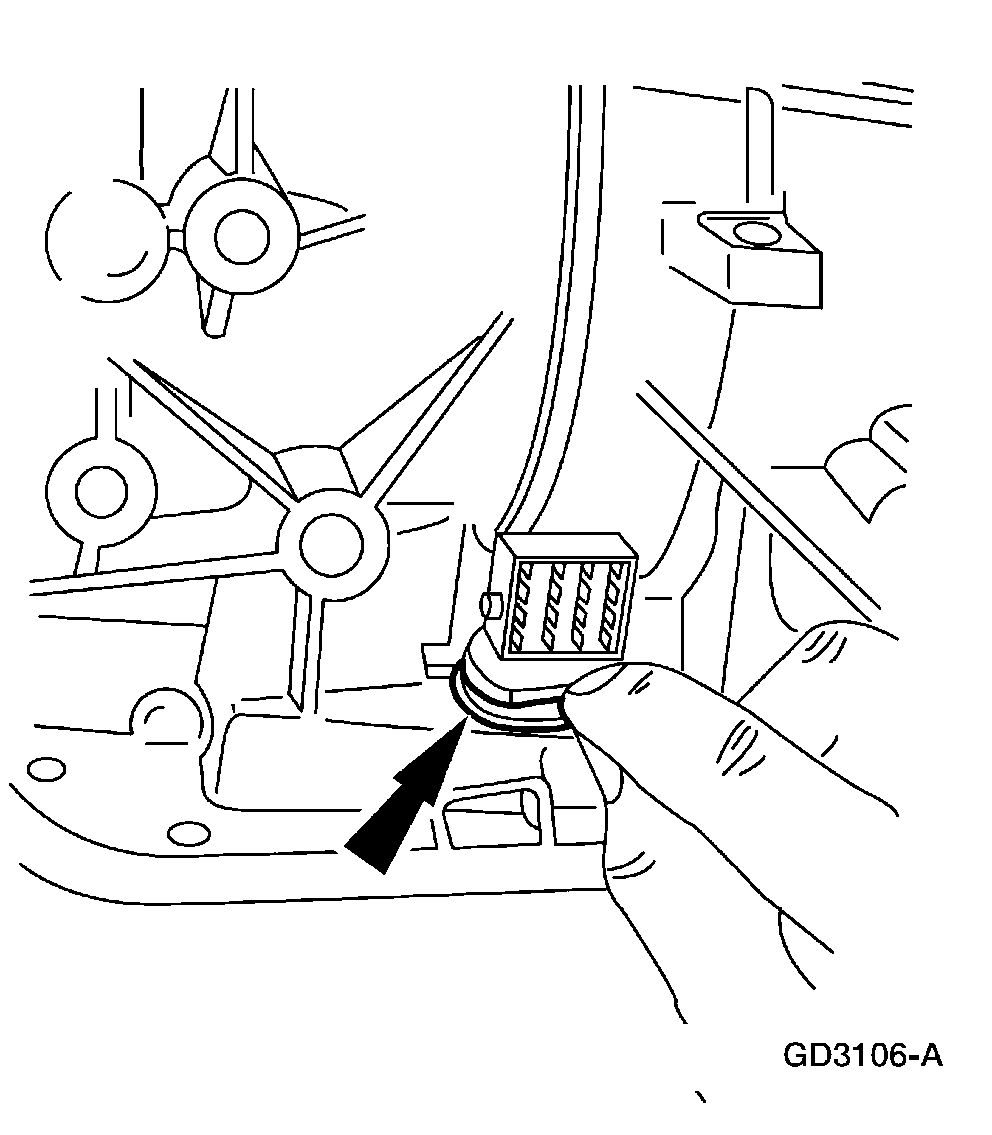 GD3106-A