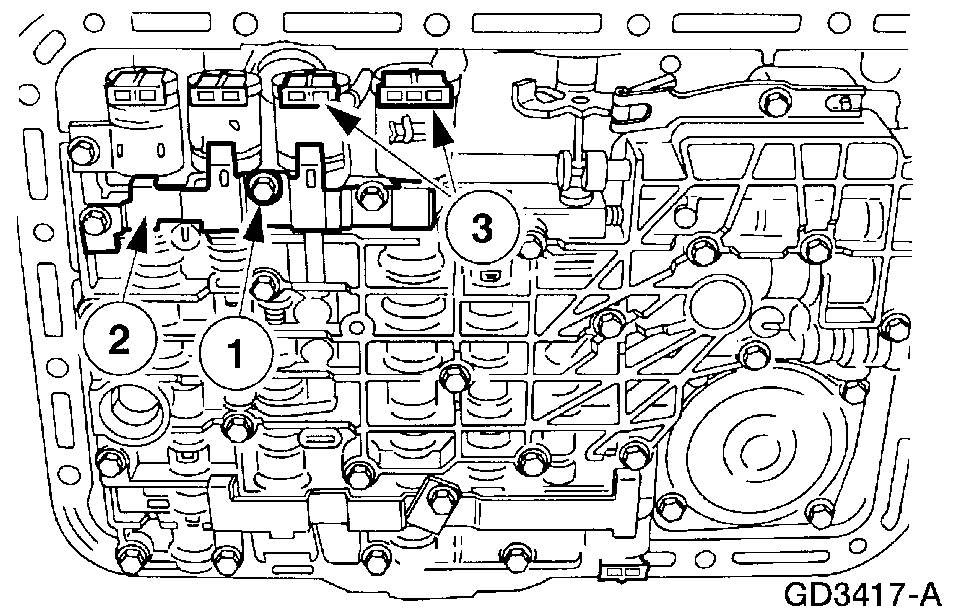 3
2
1
GD3417-A