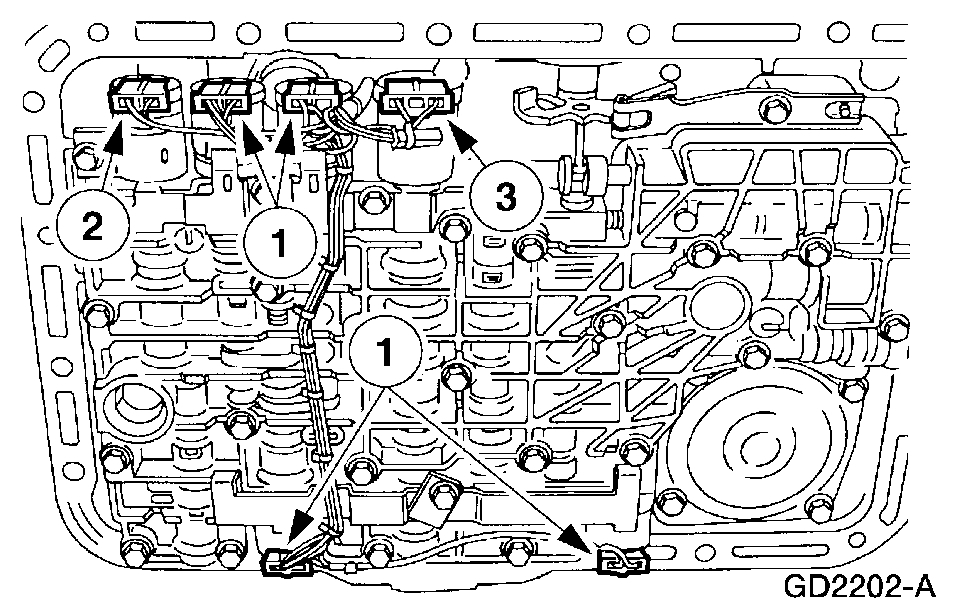 2
1
3
1
GD2202-A