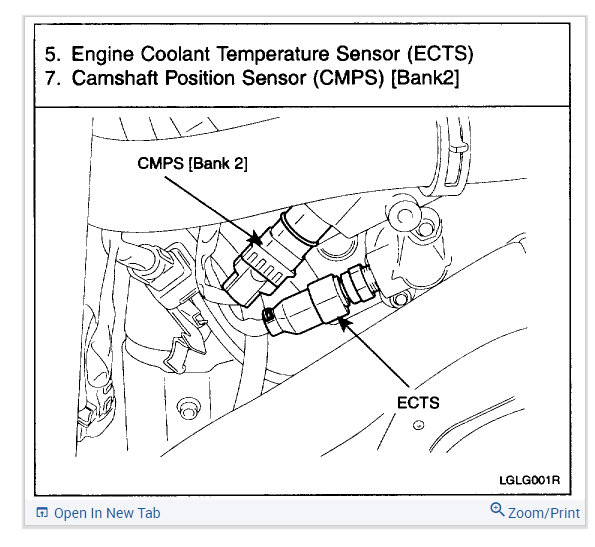 5. Engine Coolant Temperature Sensor (ECTS)
7. Camshaft Position Sensor (CMPS) [Bank2]

CMPS [Bank 2]

ECTS

LGLG001R

Open In New Tab

Zoom/Print