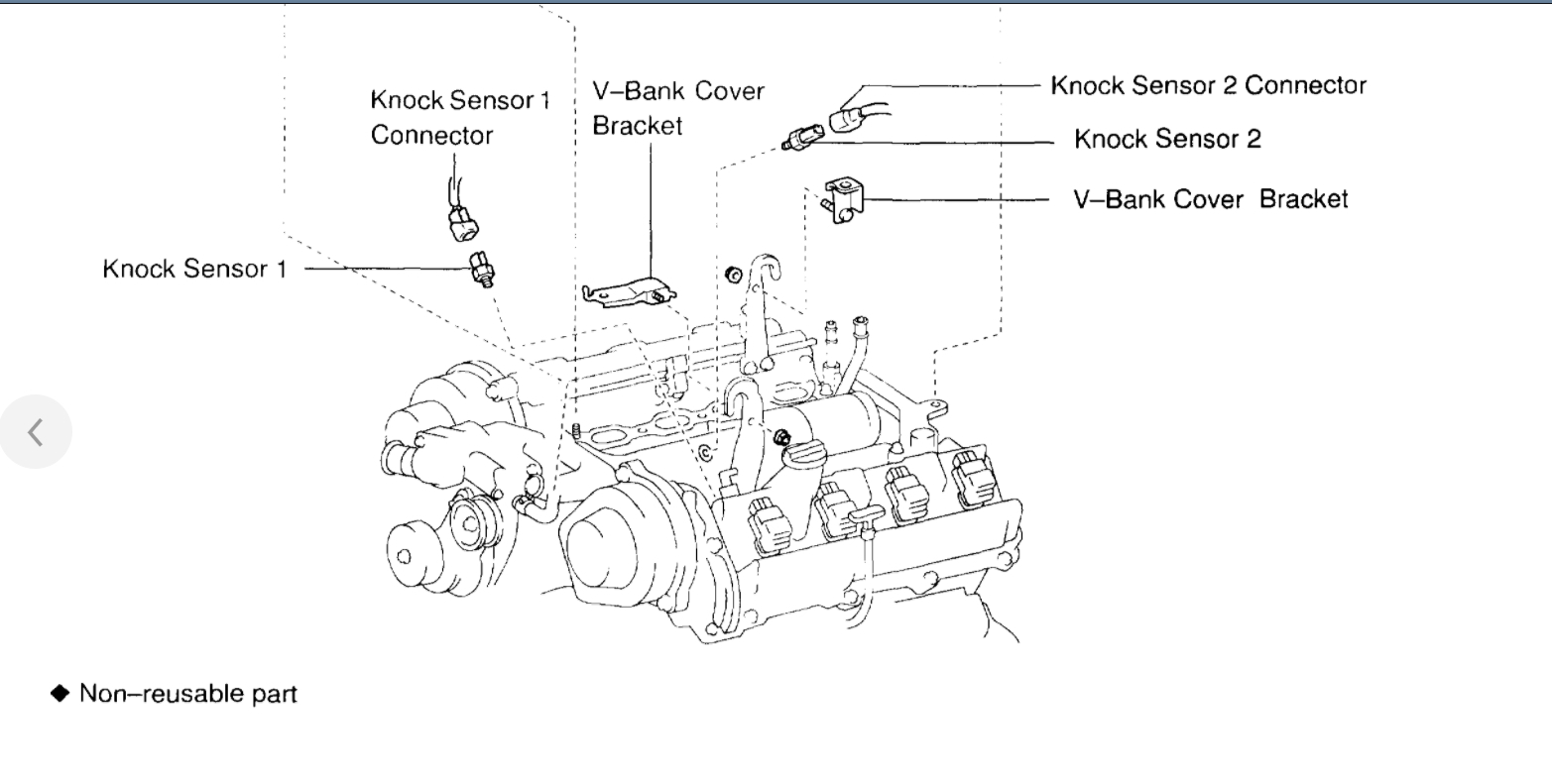 Knock Sensor 1 Connector

V–Bank Cover Bracket

Knock Sensor 2 Connector

Knock Sensor 2

V–Bank Cover Bracket

Knock Sensor 1

◆ Non–reusable part