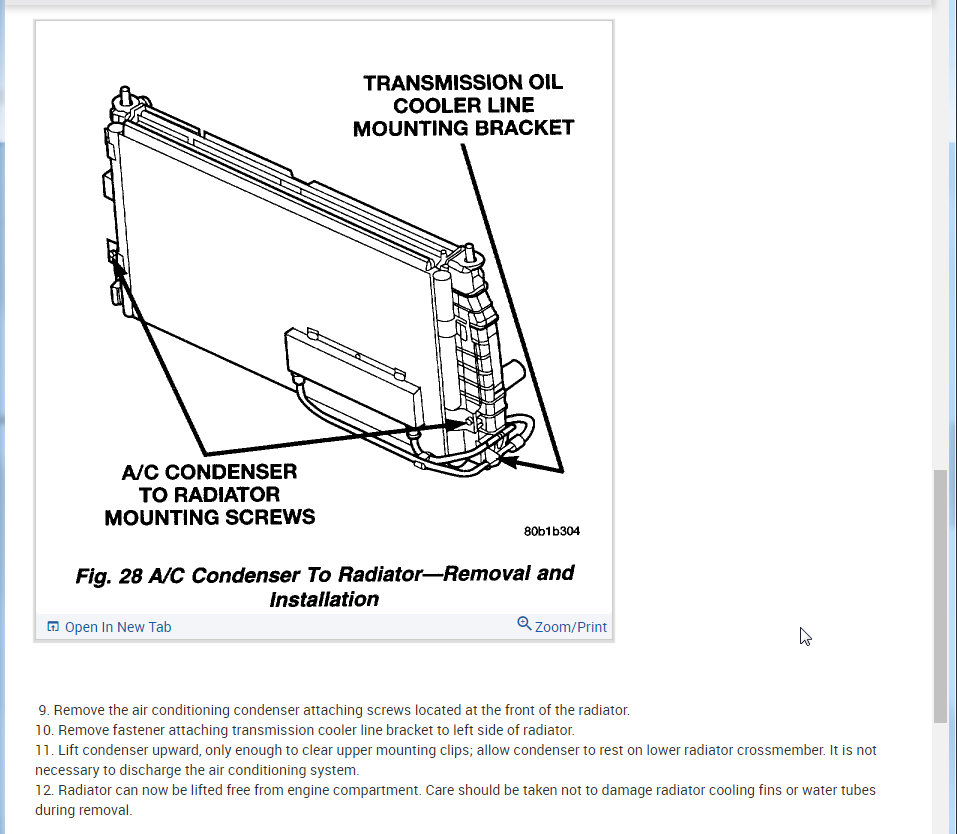 TRANSMISSION OIL COOLER LINE MOUNTING BRACKET

A/C CONDENSER TO RADIATOR MOUNTING SCREWS

80b1b304

Fig. 28 A/C Condenser To Radiator—Removal and Installation

Open In New Tab

Zoom/Print

9. Remove the air conditioning condenser attaching screws located at the front of the radiator.
10. Remove fastener attaching transmission cooler line bracket to left side of radiator.
11. Lift condenser upward, only enough to clear upper mounting clips; allow condenser to rest on lower radiator crossmember. It is not necessary to discharge the air conditioning system.
12. Radiator can now be lifted free from engine compartment. Care should be taken not to damage radiator cooling fins or water tubes during removal.