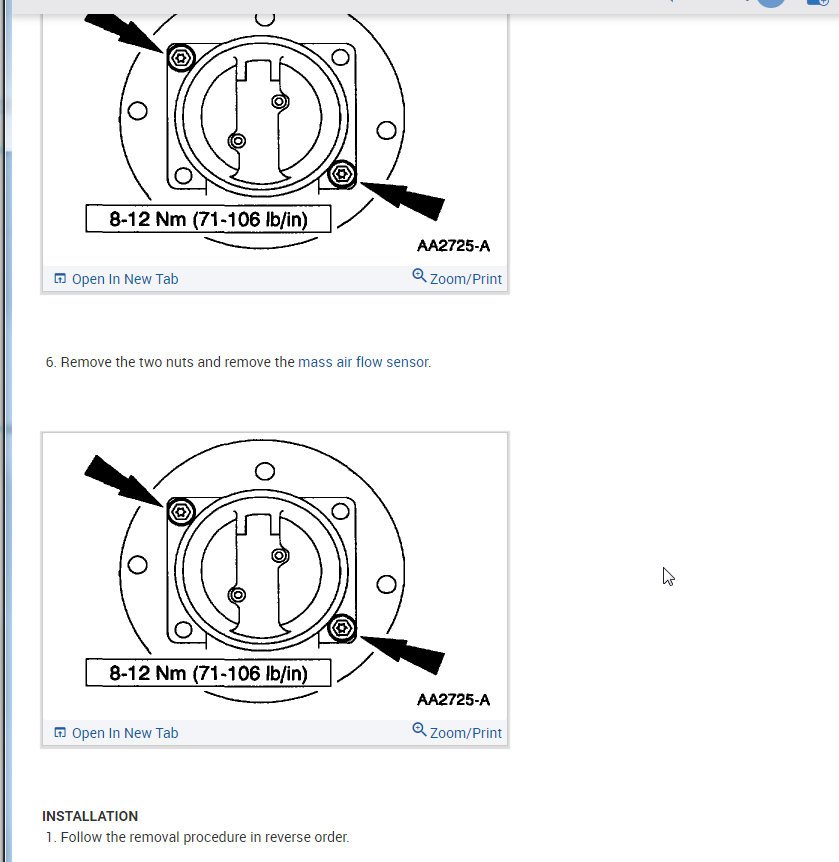 8-12 Nm (71-106 lb/in)

AA2725-A

Open In New Tab

Zoom/Print

6. Remove the two nuts and remove the mass air flow sensor.

8-12 Nm (71-106 lb/in)

AA2725-A

Open In New Tab

Zoom/Print

INSTALLATION

1. Follow the removal procedure in reverse order.